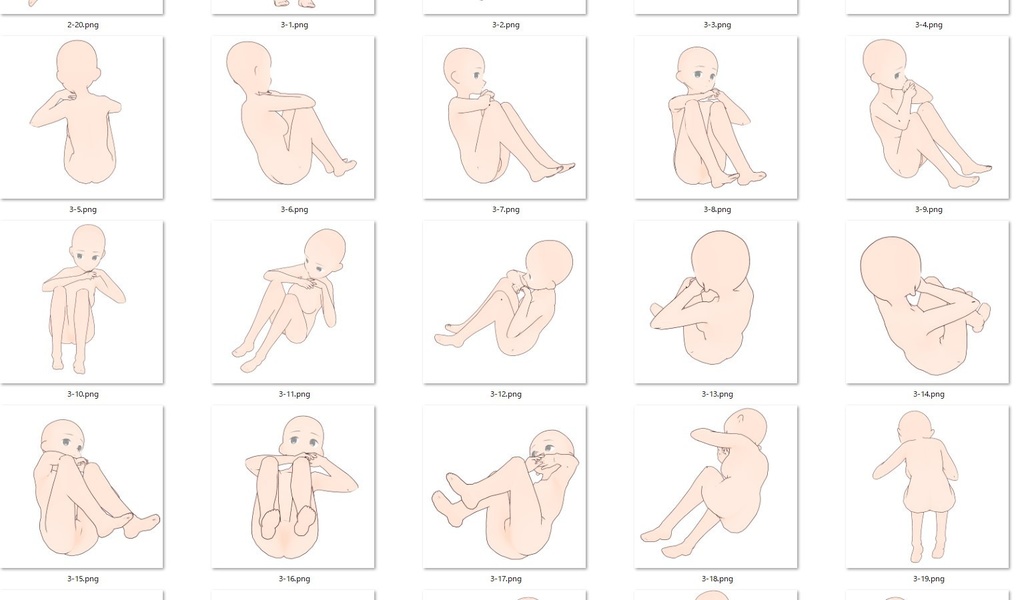 2-20.png
3-1.png
3-2.png
3-3.png
3-4.png

3-5.png
3-6.png
3-7.png
3-8.png
3-9.png

3-10.png
3-11.png
3-12.png
3-13.png
3-14.png

3-15.png
3-16.png
3-17.png
3-18.png
3-19.png