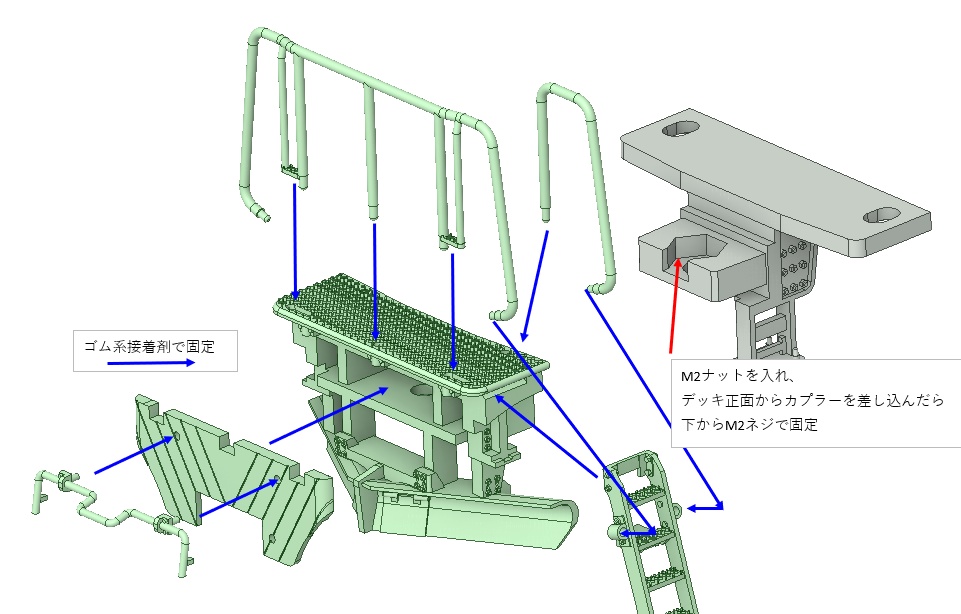 ゴム系接着剤で固定

M2ナットを入れ、
デッキ正面からカプラーを差し込んだら
下からM2ネジで固定