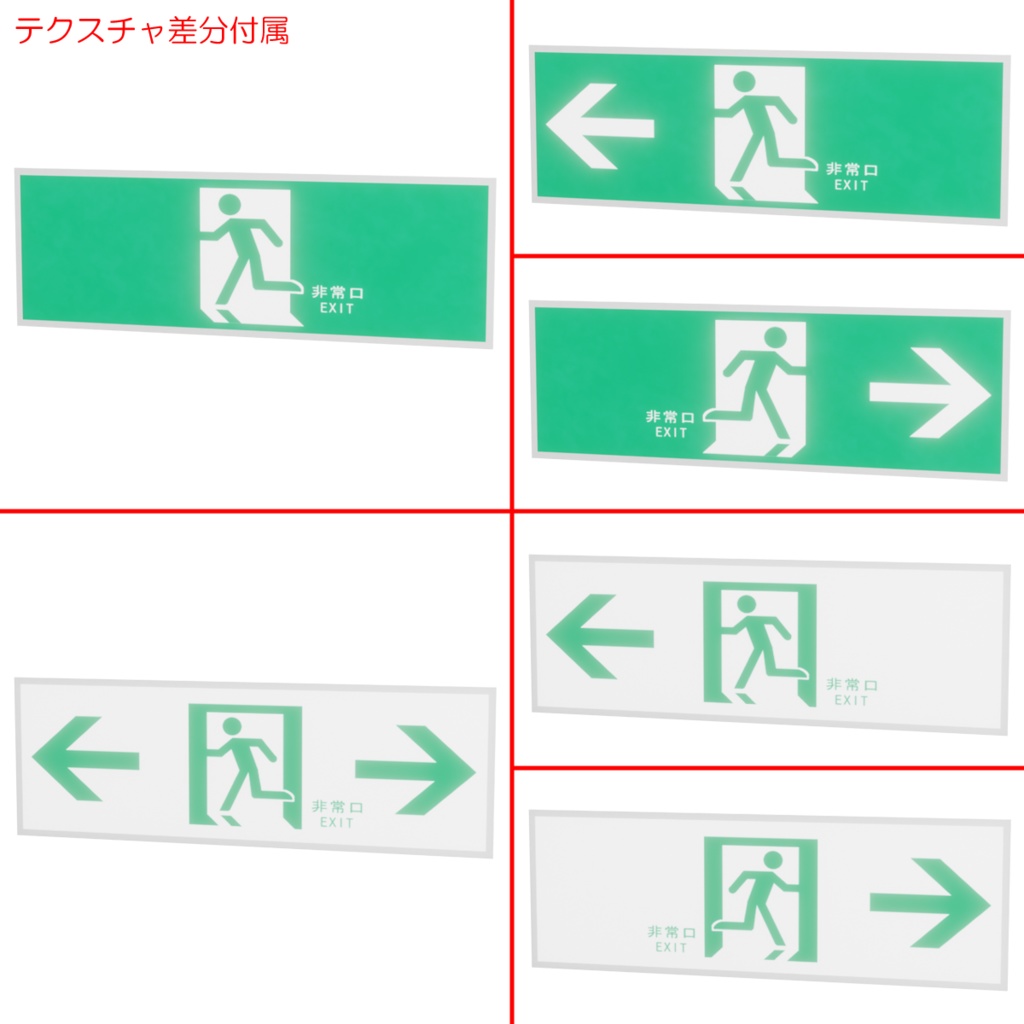 テクスチャ差分付属

非常口
EXIT

非常口
EXIT

非常口
EXIT

非常口
EXIT

非常口
EXIT

非常口
EXIT