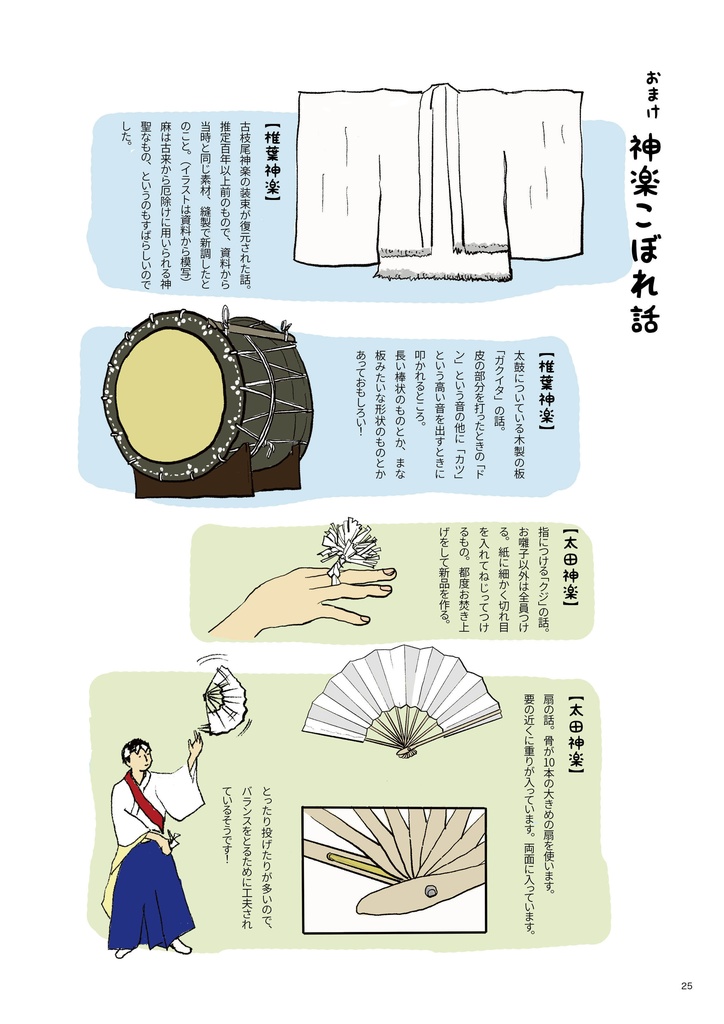 おまけ
神楽こぼれ話

【椎葉神楽】
古枝尾神楽の装束が復元された話。推定百年以上前のもので、資料から当時と同じ素材、縫製で新調したとのこと。（イラストは資料から模写）麻は古来から厄除けに用いられる神聖なもの、というのもすばらしいのでした。

【椎葉神楽】
太鼓についている木製の板「ガクイタ」の話。皮の部分を打ったときの「ドン」という音の他に「カツ」という高い音を出すときに叩かれるところ。長い棒状のものとか、まな板みたいな形状のものとかあっておもしろい！

【太田神楽】
指につける「クジ」の話。お囃子以外は全員つける。紙に細かく切れ目を入れてねじってつけるもの。都度お焚き上げをして新品を作る。

【太田神楽】
扇の話。骨が10本の大きめの扇を使います。要の近くに重りが入っています。両面に入っています。

とったり投げたりが多いので、バランスをとるために工夫されているそうです！

25