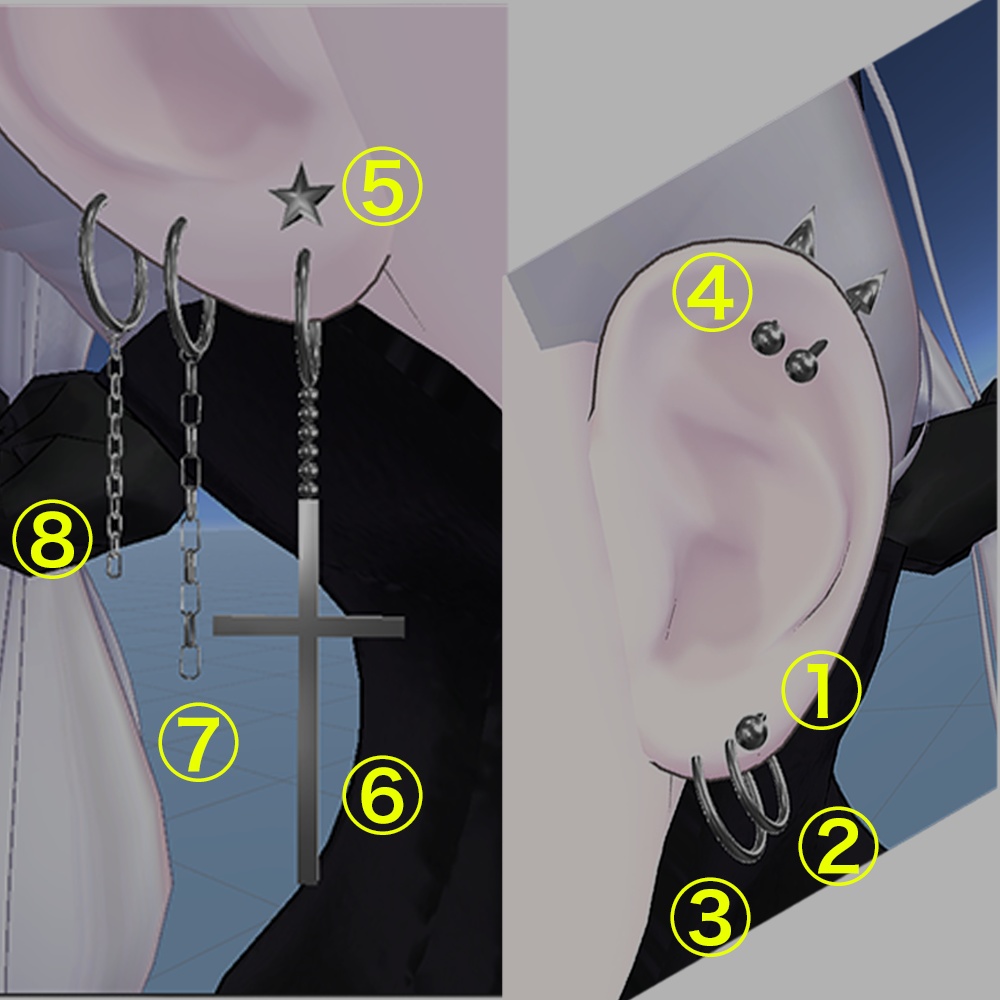 ⑤
⑧
⑦
⑥
④
①
②
③