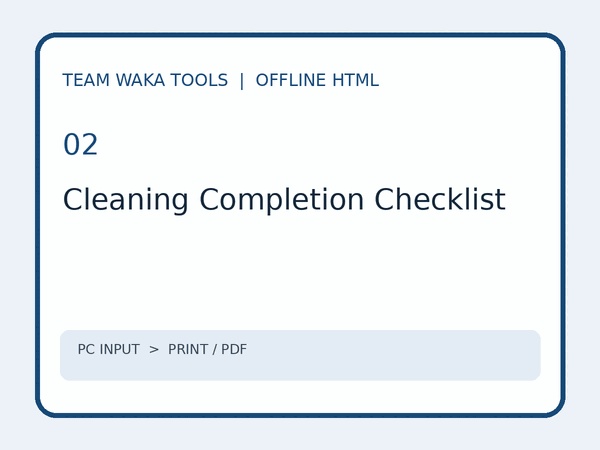 TEAM WAKA TOOLS | OFFLINE HTML

02

Cleaning Completion Checklist

PC INPUT > PRINT / PDF