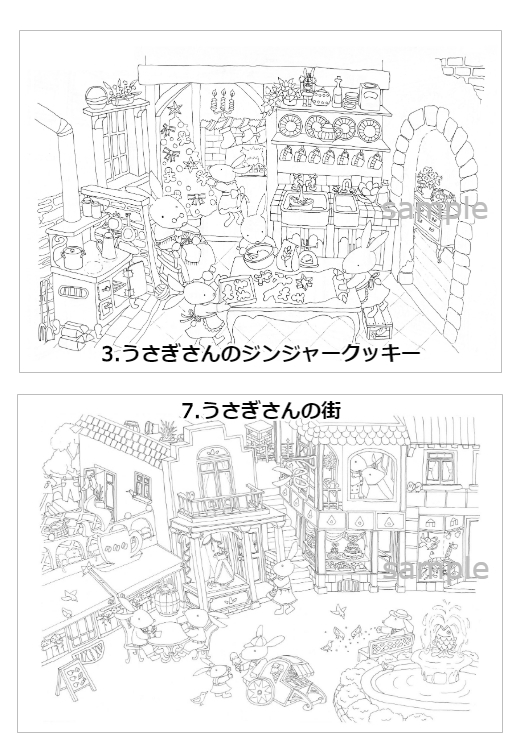 sample

3.うさぎさんのジンジャークッキー

7.うさぎさんの街

sample