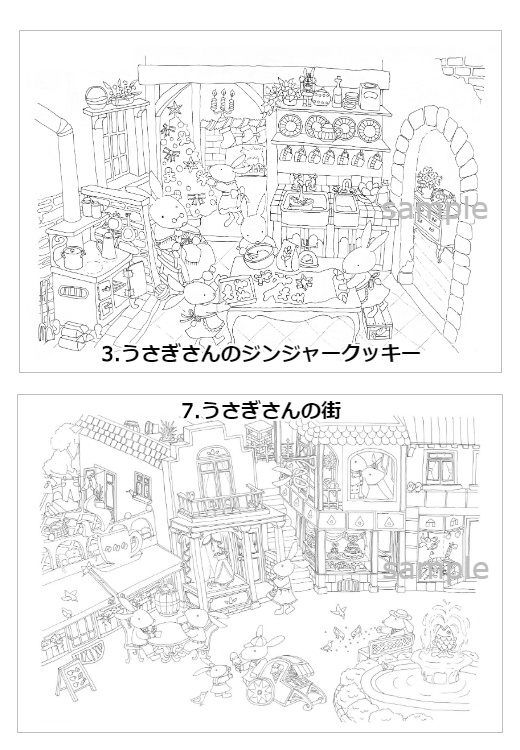 sample

3.うさぎさんのジンジャークッキー

7.うさぎさんの街

sample