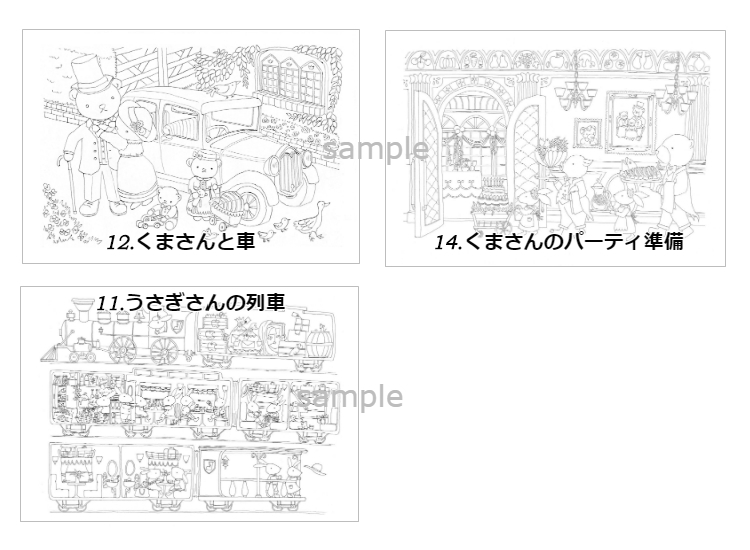 sample

12.くまさんと車

14.くまさんのパーティ準備

11.うさぎさんの列車

sample