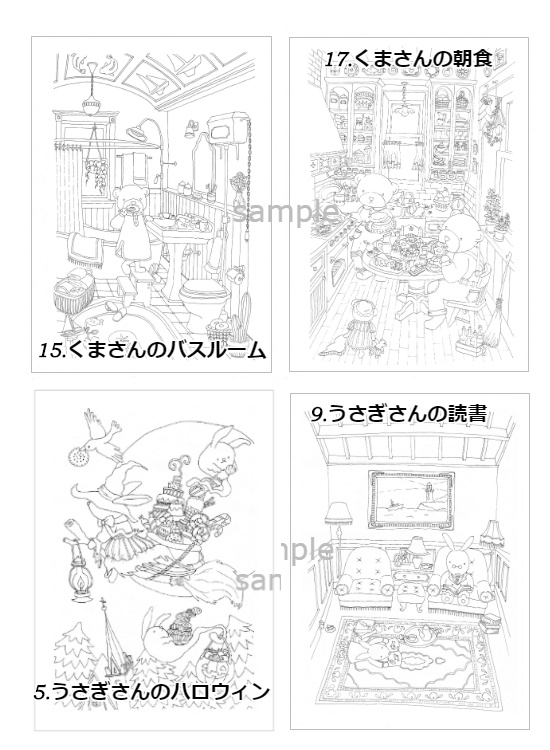 17.くまさんの朝食

sample

15.くまさんのバスルーム

9.うさぎさんの読書

sample

5.うさぎさんのハロウィン