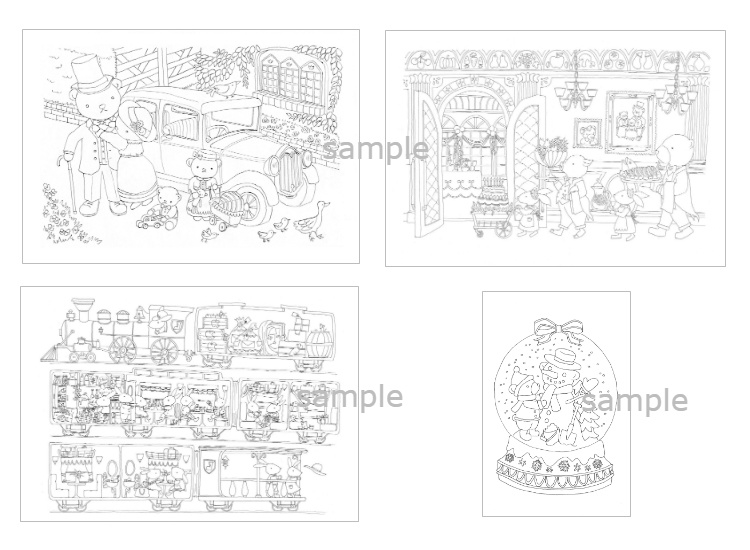 sample

sample

sample