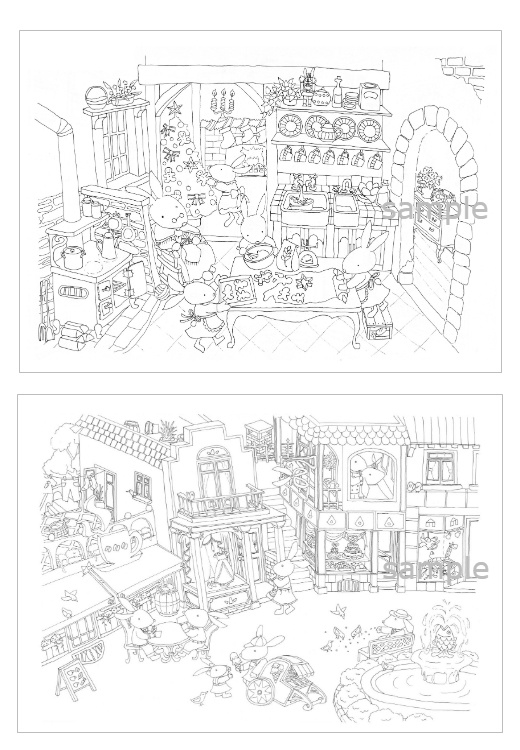 sample

sample