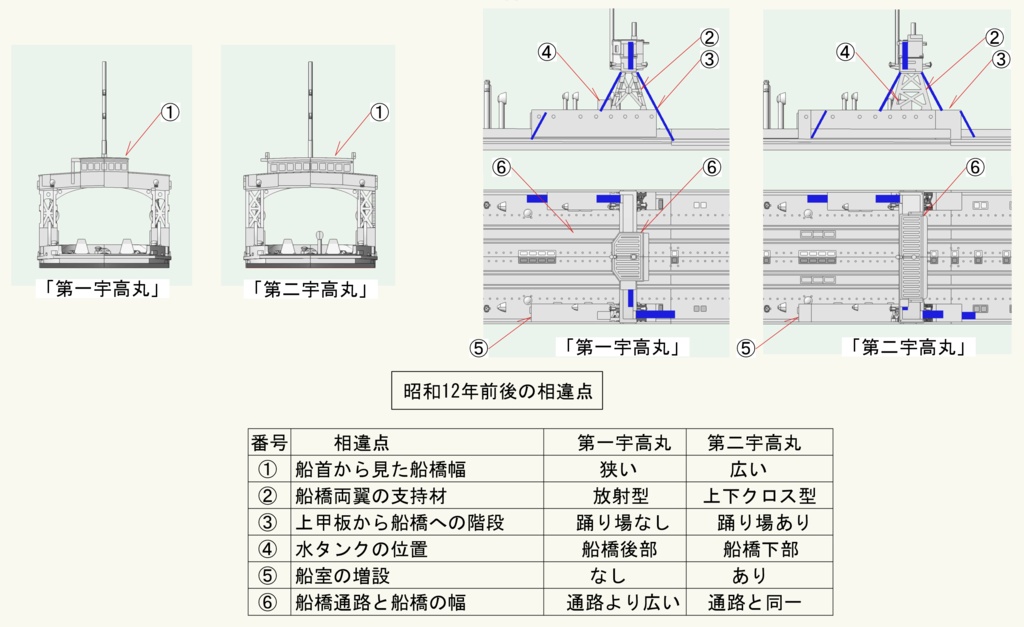 ①

「第一宇高丸」

①

「第二宇高丸」

④ ② ③

⑥ ⑥

⑤ 「第一宇高丸」

④ ② ③

⑥

⑤ 「第二宇高丸」

昭和12年前後の相違点

| 番号 | 相違点 | 第一宇高丸 | 第二宇高丸 |
|---|---|---|---|
| ① | 船首から見た船橋幅 | 狭い | 広い |
| ② | 船橋両翼の支持材 | 放射型 | 上下クロス型 |
| ③ | 上甲板から船橋への階段 | 踊り場なし | 踊り場あり |
| ④ | 水タンクの位置 | 船橋後部 | 船橋下部 |
| ⑤ | 船室の増設 | なし | あり |
| ⑥ | 船橋通路と船橋の幅 | 通路より広い | 通路と同一 |