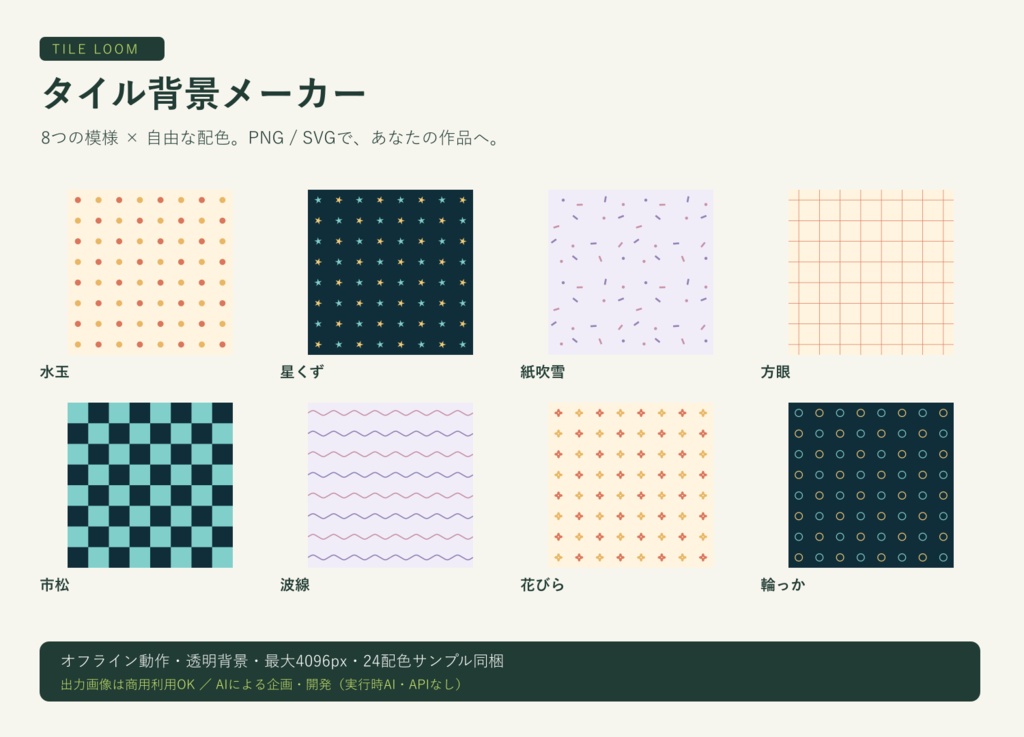 TILE LOOM

タイル背景メーカー

8つの模様 × 自由な配色。PNG / SVGで、あなたの作品へ。

水玉

星くず

紙吹雪

方眼

市松

波線

花びら

輪っか

オフライン動作・透明背景・最大4096px・24配色サンプル同梱

出力画像は商用利用OK ／ AIによる企画・開発（実行時AI・APIなし）