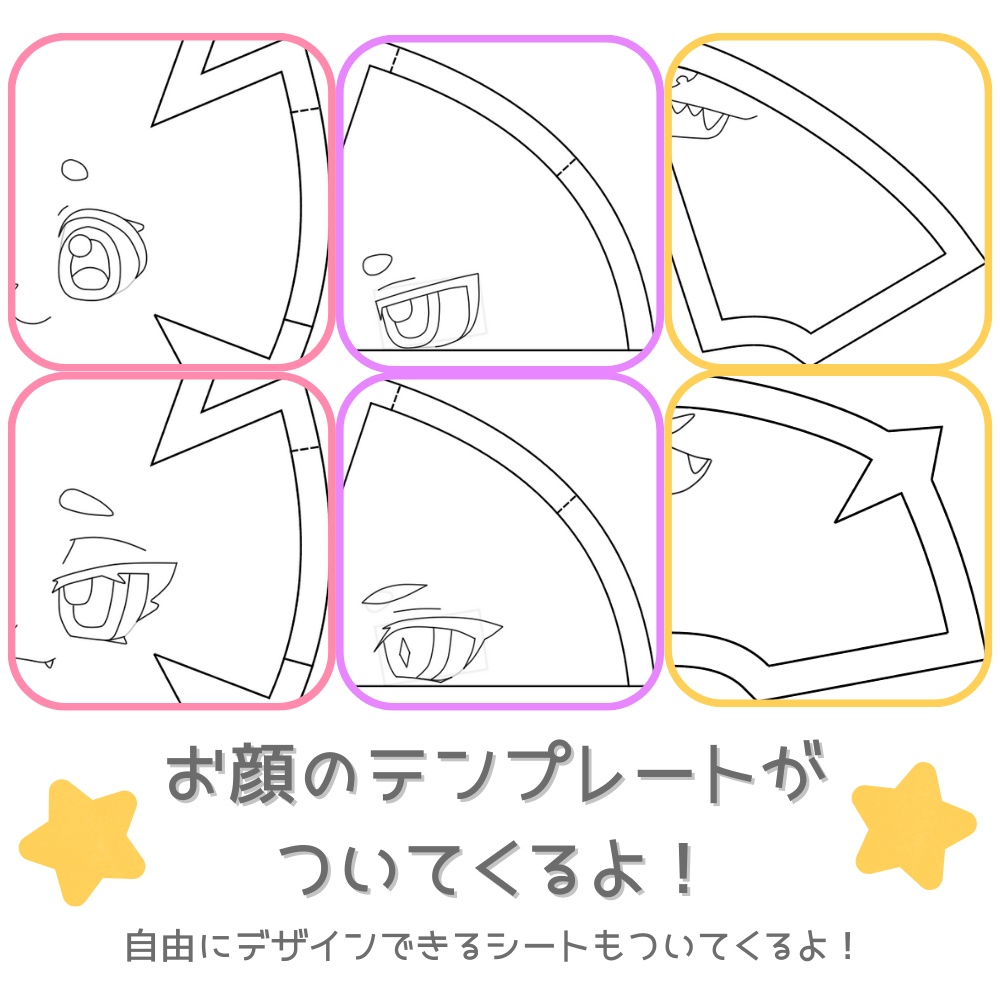 お顔のテンプレートが
ついてくるよ！

自由にデザインできるシートもついてくるよ！