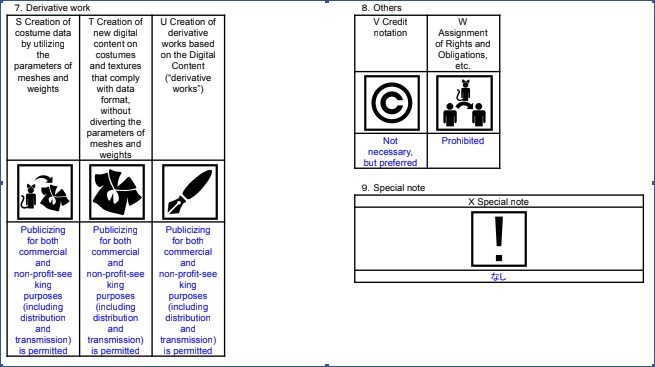 7. Derivative work

| S Creation of costume data by utilizing the parameters of meshes and weights | T Creation of new digital content on costumes and textures that comply with data format, without diverting the parameters of meshes and weights | U Creation of derivative works based on the Digital Content ("derivative works") |
|---|---|---|
| | | |
| Publicizing for both commercial and non-profit-seeking purposes (including distribution and transmission) is permitted | Publicizing for both commercial and non-profit-seeking purposes (including distribution and transmission) is permitted | Publicizing for both commercial and non-profit-seeking purposes (including distribution and transmission) is permitted |

8. Others

| V Credit notation | W Assignment of Rights and Obligations, etc. |
|---|---|
| | |
| Not necessary, but preferred | Prohibited |

9. Special note

| X Special note |
|---|
| ! |
| なし |