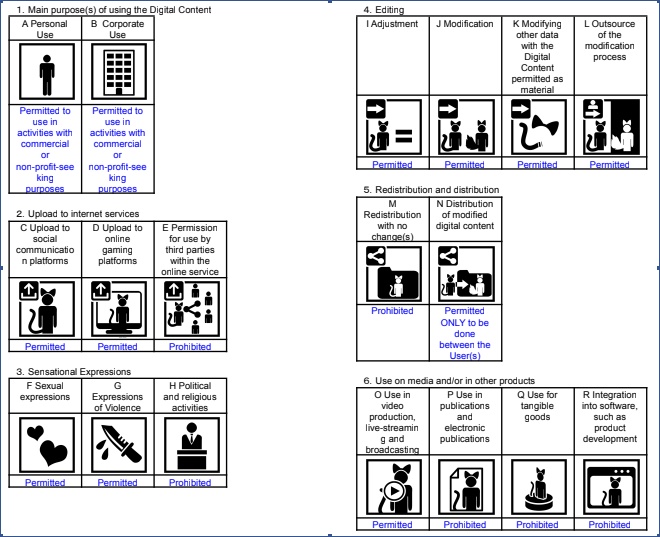 1. Main purpose(s) of using the Digital Content

| A Personal Use | B Corporate Use |
|---|---|
| Permitted to use in activities with commercial or non-profit-seeking purposes | Permitted to use in activities with commercial or non-profit-seeking purposes |

2. Upload to internet services

| C Upload to social communication platforms | D Upload to online gaming platforms | E Permission for use by third parties within the online service |
|---|---|---|
| Permitted | Permitted | Prohibited |

3. Sensational Expressions

| F Sexual expressions | G Expressions of Violence | H Political and religious activities |
|---|---|---|
| Permitted | Permitted | Prohibited |

4. Editing

| I Adjustment | J Modification | K Modifying other data with the Digital Content permitted as material | L Outsource of the modification process |
|---|---|---|---|
| Permitted | Permitted | Permitted | Permitted |

5. Redistribution and distribution

| M Redistribution with no change(s) | N Distribution of modified digital content |
|---|---|
| Prohibited | Permitted ONLY to be done between the User(s) |

6. Use on media and/or in other products

| O Use in video production, live-streaming and broadcasting | P Use in publications and electronic publications | Q Use for tangible goods | R Integration into software, such as product development |
|---|---|---|---|
| Permitted | Prohibited | Prohibited | Prohibited |