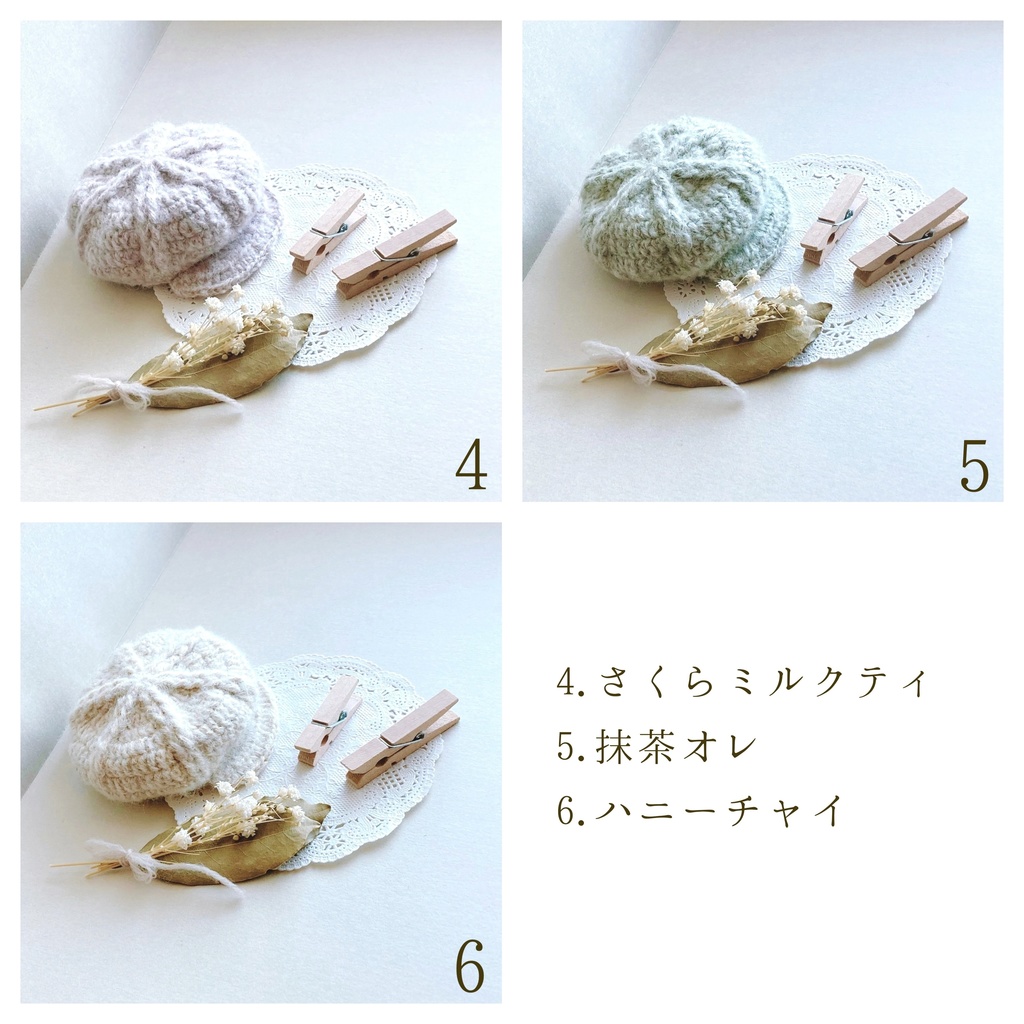 4

5

6

4.さくらミルクティ
5.抹茶オレ
6.ハニーチャイ