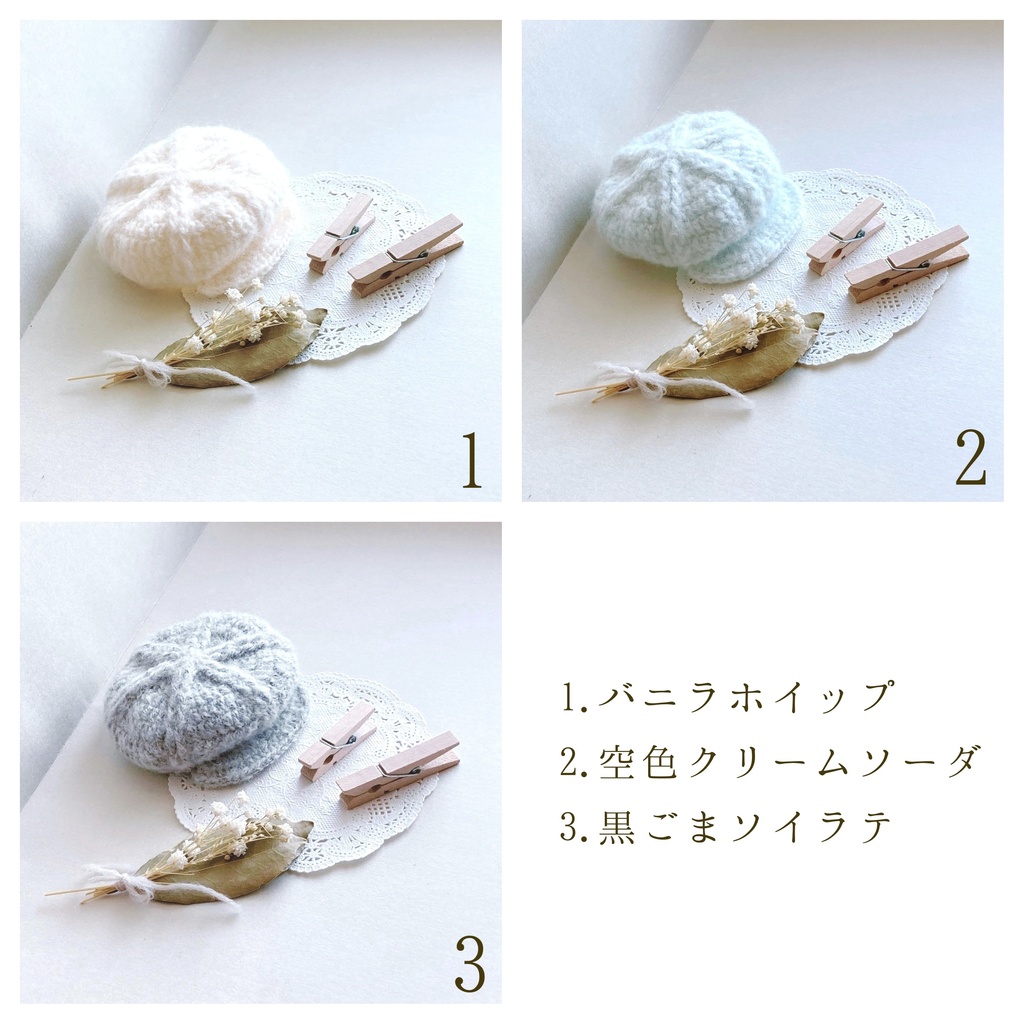 1

2

3

1.バニラホイップ
2.空色クリームソーダ
3.黒ごまソイラテ