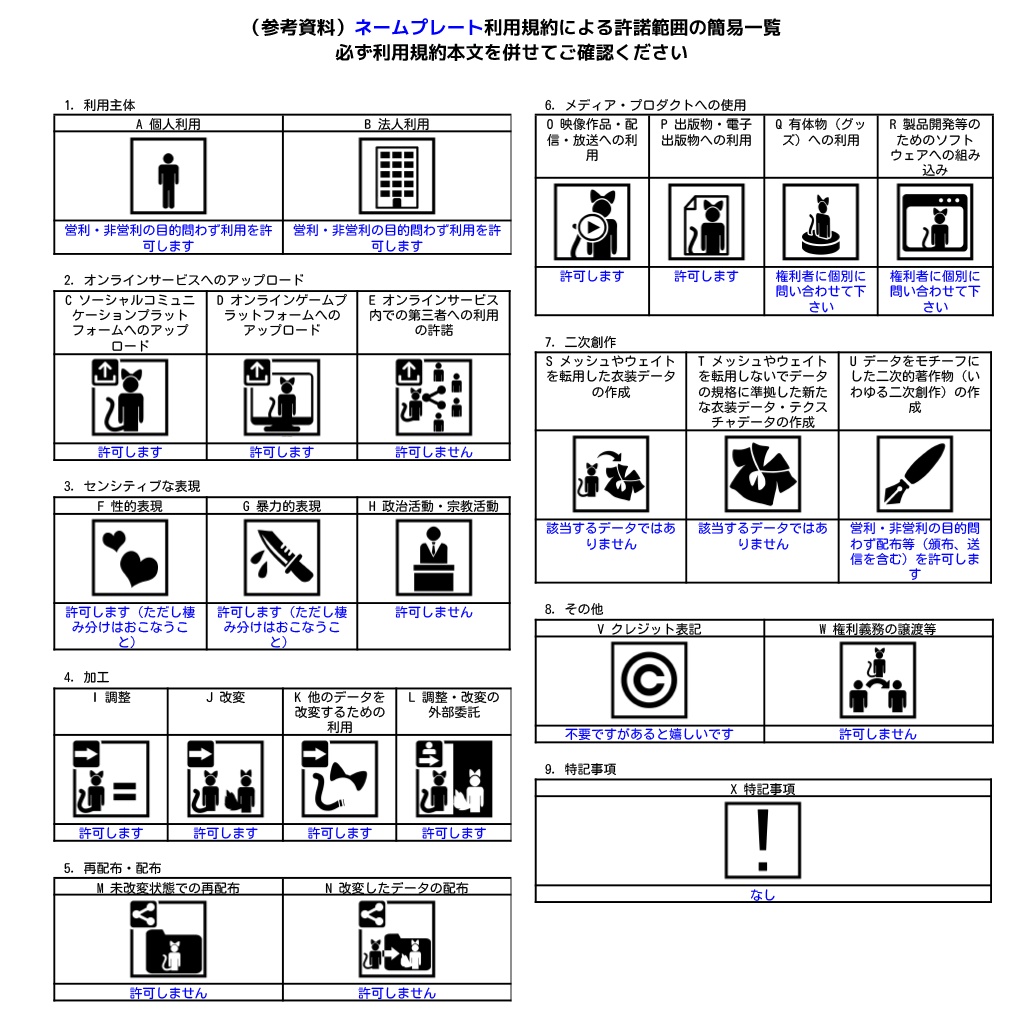 （参考資料）ネームプレート利用規約による許諾範囲の簡易一覧
必ず利用規約本文を併せてご確認ください

1. 利用主体

| A 個人利用 | B 法人利用 |
|---|---|
| 営利・非営利の目的問わず利用を許可します | 営利・非営利の目的問わず利用を許可します |

2. オンラインサービスへのアップロード

| C ソーシャルコミュニケーションプラットフォームへのアップロード | D オンラインゲームプラットフォームへのアップロード | E オンラインサービス内での第三者への利用の許諾 |
|---|---|---|
| 許可します | 許可します | 許可しません |

3. センシティブな表現

| F 性的表現 | G 暴力的表現 | H 政治活動・宗教活動 |
|---|---|---|
| 許可します（ただし棲み分けはおこなうこと） | 許可します（ただし棲み分けはおこなうこと） | 許可しません |

4. 加工

| I 調整 | J 改変 | K 他のデータを改変するための利用 | L 調整・改変の外部委託 |
|---|---|---|---|
| 許可します | 許可します | 許可します | 許可します |

5. 再配布・配布

| M 未改変状態での再配布 | N 改変したデータの配布 |
|---|---|
| 許可しません | 許可しません |

6. メディア・プロダクトへの使用

| O 映像作品・配信・放送への利用 | P 出版物・電子出版物への利用 | Q 有体物（グッズ）への利用 | R 製品開発等のためのソフトウェアへの組み込み |
|---|---|---|---|
| 許可します | 許可します | 権利者に個別に問い合わせて下さい | 権利者に個別に問い合わせて下さい |

7. 二次創作

| S メッシュやウェイトを転用した衣装データの作成 | T メッシュやウェイトを転用しないでデータの規格に準拠した新たな衣装データ・テクスチャデータの作成 | U データをモチーフにした二次的著作物（いわゆる二次創作）の作成 |
|---|---|---|
| 該当するデータではありません | 該当するデータではありません | 営利・非営利の目的問わず配布等（頒布、送信を含む）を許可します |

8. その他

| V クレジット表記 | W 権利義務の譲渡等 |
|---|---|
| 不要ですがあると嬉しいです | 許可しません |

9. 特記事項

| X 特記事項 |
|---|
| なし |