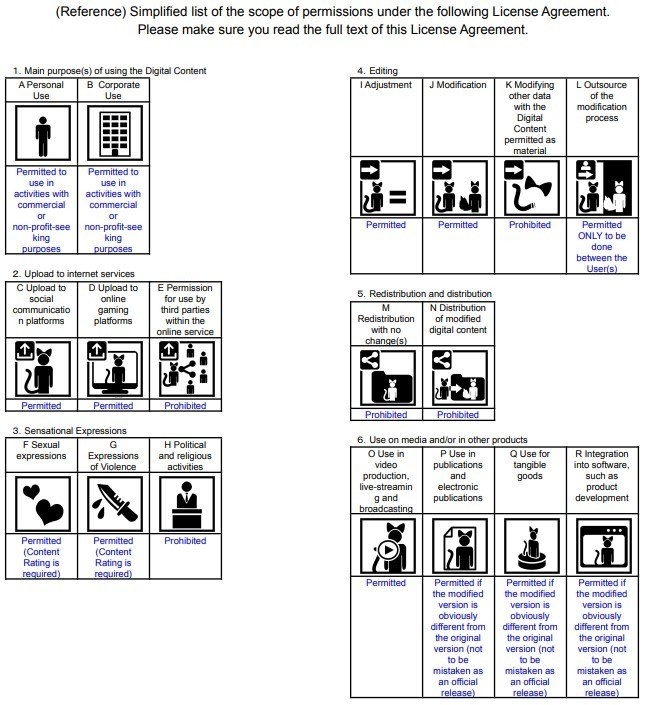 (Reference) Simplified list of the scope of permissions under the following License Agreement.
Please make sure you read the full text of this License Agreement.

1. Main purpose(s) of using the Digital Content

| A Personal Use | B Corporate Use |
|---|---|
| Permitted to use in activities with commercial or non-profit-seeking purposes | Permitted to use in activities with commercial or non-profit-seeking purposes |

2. Upload to internet services

| C Upload to social communication platforms | D Upload to online gaming platforms | E Permission for use by third parties within the online service |
|---|---|---|
| Permitted | Permitted | Prohibited |

3. Sensational Expressions

| F Sexual expressions | G Expressions of Violence | H Political and religious activities |
|---|---|---|
| Permitted (Content Rating is required) | Permitted (Content Rating is required) | Prohibited |

4. Editing

| I Adjustment | J Modification | K Modifying other data with the Digital Content permitted as material | L Outsource of the modification process |
|---|---|---|---|
| Permitted | Permitted | Prohibited | Permitted ONLY to be done between the User(s) |

5. Redistribution and distribution

| M Redistribution with no change(s) | N Distribution of modified digital content |
|---|---|
| Prohibited | Prohibited |

6. Use on media and/or in other products

| O Use in video production, live-streaming and broadcasting | P Use in publications and electronic publications | Q Use for tangible goods | R Integration into software, such as product development |
|---|---|---|---|
| Permitted | Permitted if the modified version is obviously different from the original version (not to be mistaken as an official release) | Permitted if the modified version is obviously different from the original version (not to be mistaken as an official release) | Permitted if the modified version is obviously different from the original version (not to be mistaken as an official release) |