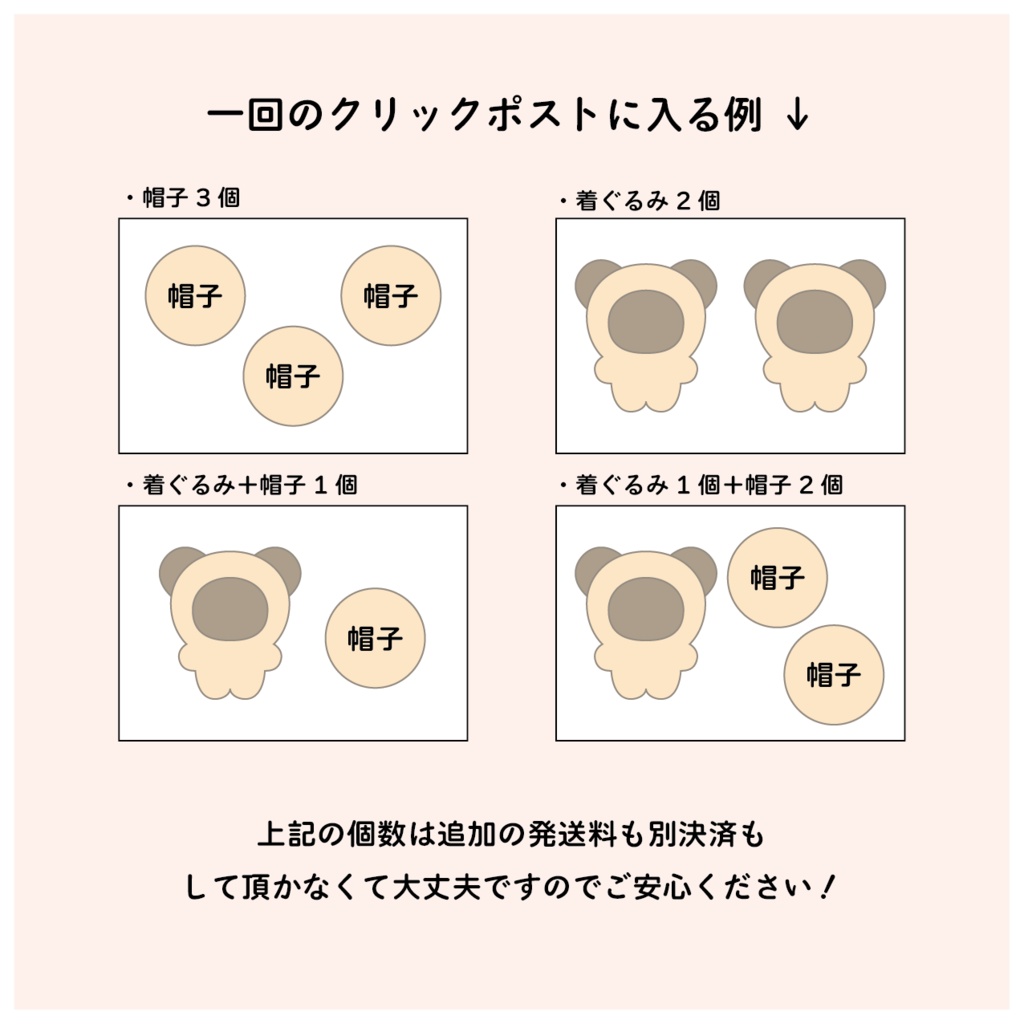 一回のクリックポストに入る例 ↓

・帽子３個

帽子

帽子

帽子

・着ぐるみ２個

・着ぐるみ＋帽子１個

帽子

・着ぐるみ１個＋帽子２個

帽子

帽子

上記の個数は追加の発送料も別決済も
して頂かなくて大丈夫ですのでご安心ください！