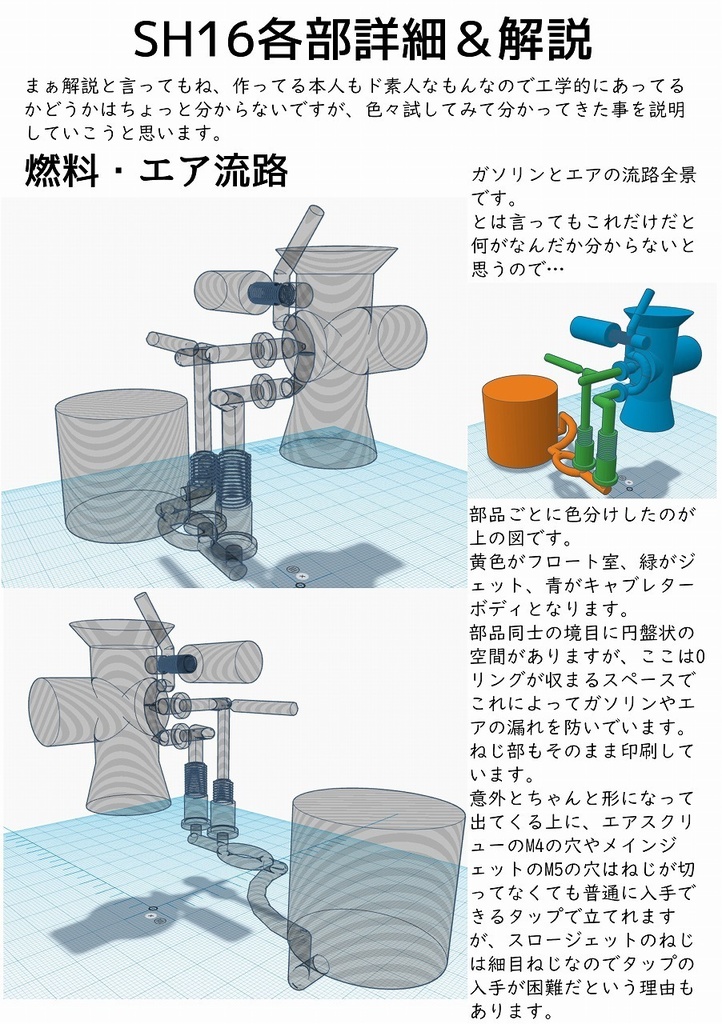 SH16各部詳細＆解説

まぁ解説と言ってもね、作ってる本人もド素人なもんなので工学的にあってるかどうかはちょっと分からないですが、色々試してみて分かってきた事を説明していこうと思います。

燃料・エア流路

ガソリンとエアの流路全景です。
とは言ってもこれだけだと何がなんだか分からないと思うので…

部品ごとに色分けしたのが上の図です。
黄色がフロート室、緑がジェット、青がキャブレターボディとなります。
部品同士の境目に円盤状の空間がありますが、ここはOリングが収まるスペースでこれによってガソリンやエアの漏れを防いでいます。
ねじ部もそのまま印刷しています。
意外とちゃんと形になって出てくる上に、エアスクリューのM4の穴やメインジェットのM5の穴はねじが切ってなくても普通に入手できるタップで立てれますが、スロージェットのねじは細目ねじなのでタップの入手が困難だという理由もあります。