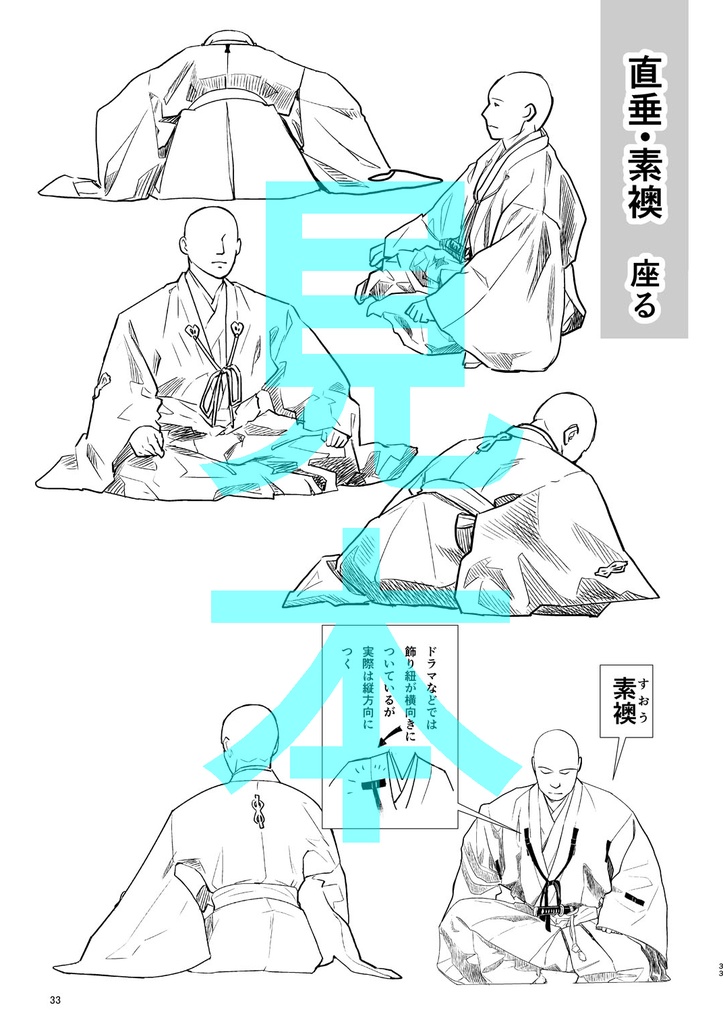 直垂・素襖　座る

見本

ドラマなどでは飾り紐が横向きについているが実際は縦方向につく

素襖（すおう）

33

33