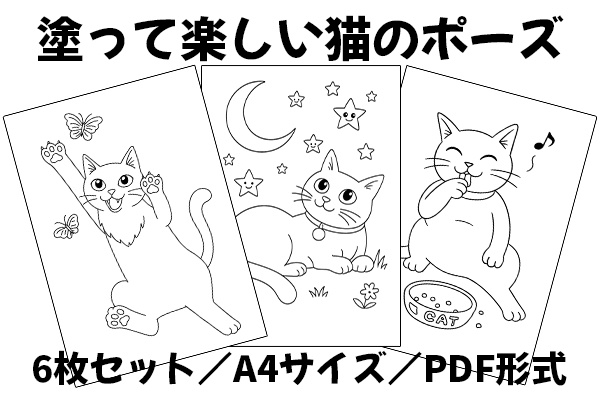 塗って楽しい猫のポーズ

CAT

6枚セット／A4サイズ／PDF形式