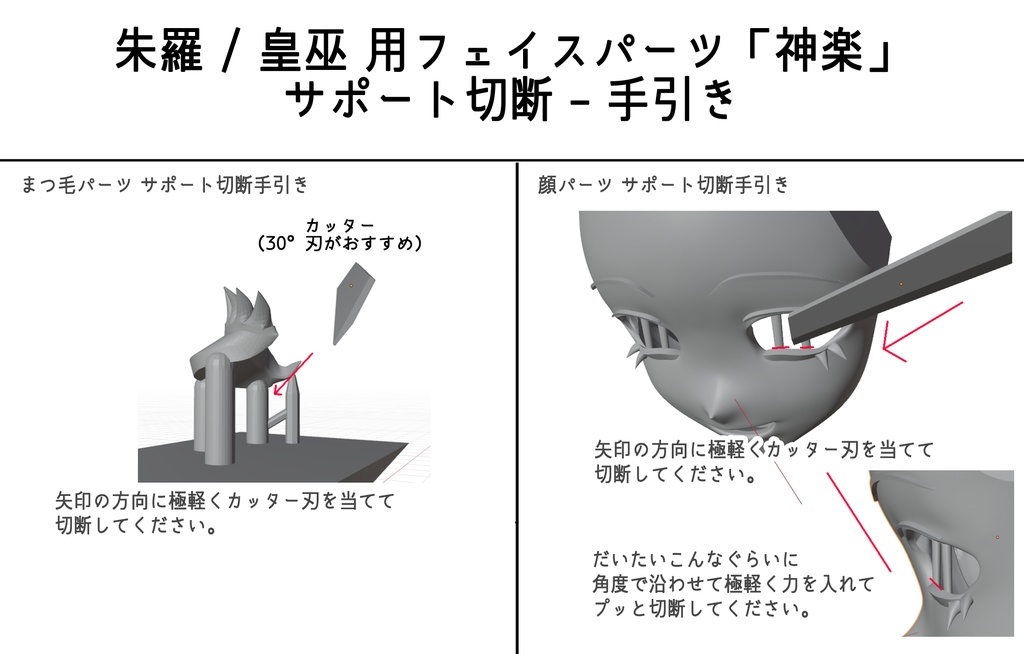 朱羅 / 皇巫 用フェイスパーツ「神楽」
サポート切断 - 手引き

まつ毛パーツ サポート切断手引き

カッター
(30° 刃がおすすめ)

矢印の方向に極軽くカッター刃を当てて切断してください。

顔パーツ サポート切断手引き

矢印の方向に極軽くカッター刃を当てて切断してください。

だいたいこんなぐらいに角度で沿わせて極軽く力を入れてプッと切断してください。