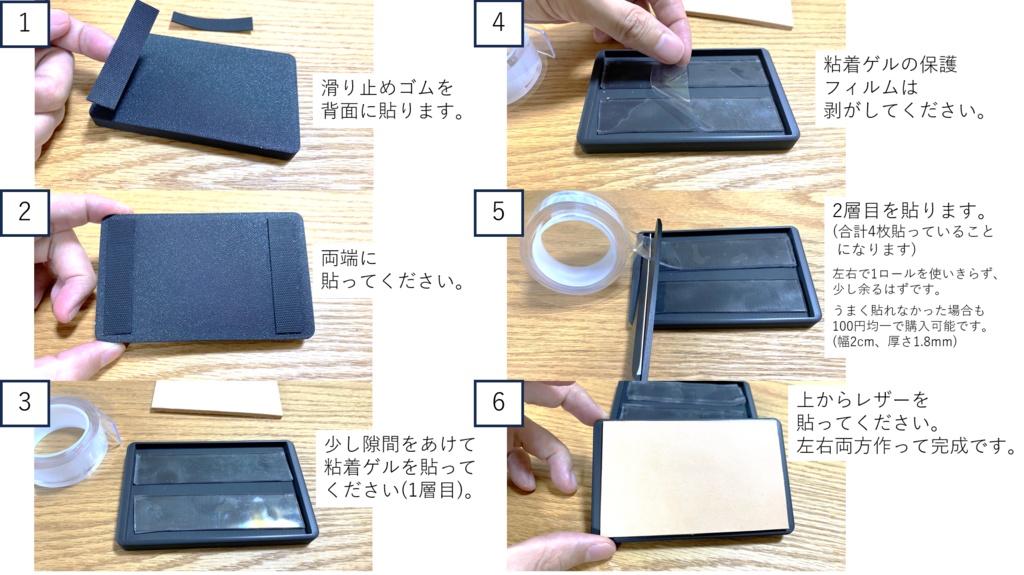 1

滑り止めゴムを背面に貼ります。

2

両端に貼ってください。

3

少し隙間をあけて粘着ゲルを貼ってください(1層目)。

4

粘着ゲルの保護フィルムは剥がしてください。

5

2層目を貼ります。
(合計4枚貼っていることになります)

左右で1ロールを使いきらず、少し余るはずです。

うまく貼れなかった場合も100円均一で購入可能です。
(幅2cm、厚さ1.8mm)

6

上からレザーを貼ってください。
左右両方作って完成です。