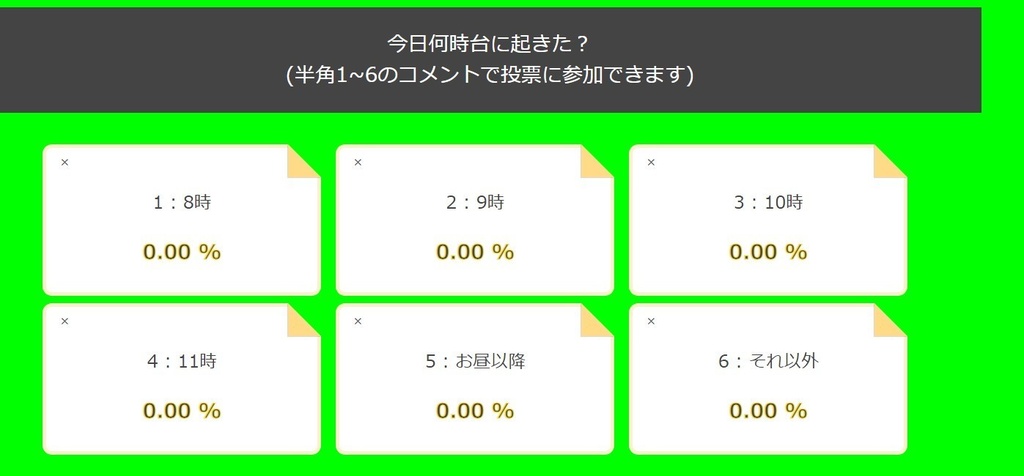 今日何時台に起きた？
(半角1~6のコメントで投票に参加できます)

×
1：8時
0.00 %

×
2：9時
0.00 %

×
3：10時
0.00 %

×
4：11時
0.00 %

×
5：お昼以降
0.00 %

×
6：それ以外
0.00 %