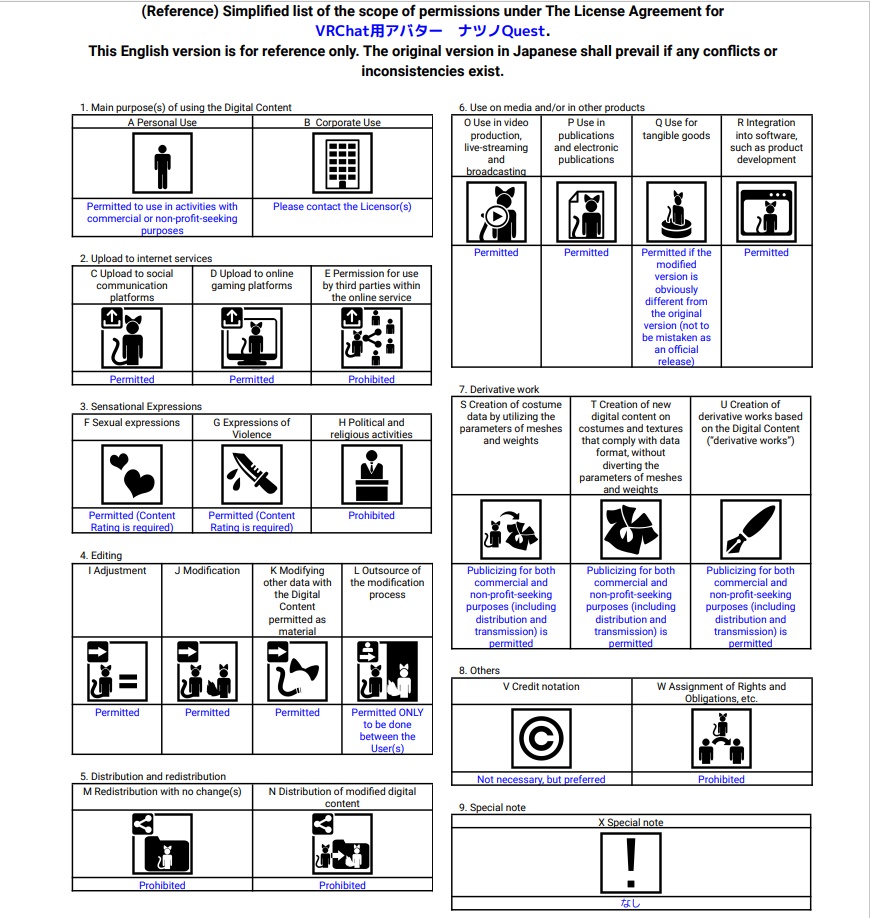 (Reference) Simplified list of the scope of permissions under The License Agreement for VRChat用アバター　ナツノQuest.
This English version is for reference only. The original version in Japanese shall prevail if any conflicts or inconsistencies exist.

1. Main purpose(s) of using the Digital Content

| A Personal Use | B Corporate Use |
|---|---|
| Permitted to use in activities with commercial or non-profit-seeking purposes | Please contact the Licensor(s) |

2. Upload to internet services

| C Upload to social communication platforms | D Upload to online gaming platforms | E Permission for use by third parties within the online service |
|---|---|---|
| Permitted | Permitted | Prohibited |

3. Sensational Expressions

| F Sexual expressions | G Expressions of Violence | H Political and religious activities |
|---|---|---|
| Permitted (Content Rating is required) | Permitted (Content Rating is required) | Prohibited |

4. Editing

| I Adjustment | J Modification | K Modifying other data with the Digital Content permitted as material | L Outsource of the modification process |
|---|---|---|---|
| Permitted | Permitted | Permitted | Permitted ONLY to be done between the User(s) |

5. Distribution and redistribution

| M Redistribution with no change(s) | N Distribution of modified digital content |
|---|---|
| Prohibited | Prohibited |

6. Use on media and/or in other products

| O Use in video production, live-streaming and broadcasting | P Use in publications and electronic publications | Q Use for tangible goods | R Integration into software, such as product development |
|---|---|---|---|
| Permitted | Permitted | Permitted if the modified version is obviously different from the original version (not to be mistaken as an official release) | Permitted |

7. Derivative work

| S Creation of costume data by utilizing the parameters of meshes and weights | T Creation of new digital content on costumes and textures that comply with data format, without diverting the parameters of meshes and weights | U Creation of derivative works based on the Digital Content ("derivative works") |
|---|---|---|
| Publicizing for both commercial and non-profit-seeking purposes (including distribution and transmission) is permitted | Publicizing for both commercial and non-profit-seeking purposes (including distribution and transmission) is permitted | Publicizing for both commercial and non-profit-seeking purposes (including distribution and transmission) is permitted |

8. Others

| V Credit notation | W Assignment of Rights and Obligations, etc. |
|---|---|
| Not necessary, but preferred | Prohibited |

9. Special note

| X Special note |
|---|
| なし |