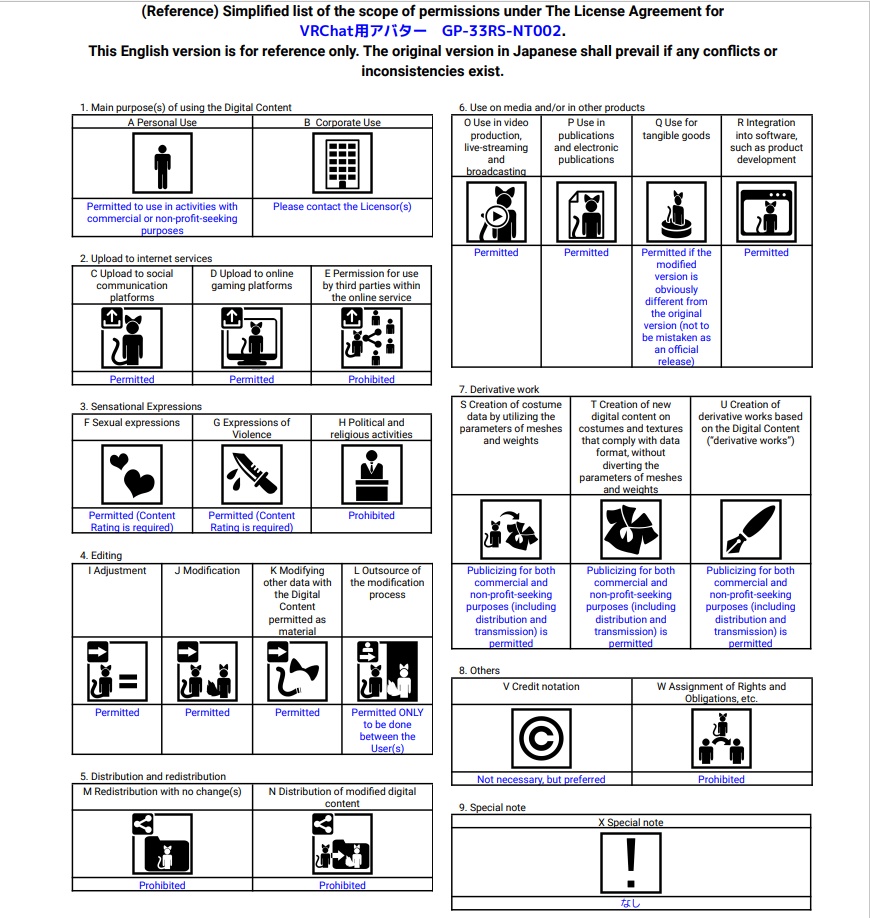 (Reference) Simplified list of the scope of permissions under The License Agreement for VRChat用アバター GP-33RS-NT002.
This English version is for reference only. The original version in Japanese shall prevail if any conflicts or inconsistencies exist.

1. Main purpose(s) of using the Digital Content

| A Personal Use | B Corporate Use |
|---|---|
| Permitted to use in activities with commercial or non-profit-seeking purposes | Please contact the Licensor(s) |

2. Upload to internet services

| C Upload to social communication platforms | D Upload to online gaming platforms | E Permission for use by third parties within the online service |
|---|---|---|
| Permitted | Permitted | Prohibited |

3. Sensational Expressions

| F Sexual expressions | G Expressions of Violence | H Political and religious activities |
|---|---|---|
| Permitted (Content Rating is required) | Permitted (Content Rating is required) | Prohibited |

4. Editing

| I Adjustment | J Modification | K Modifying other data with the Digital Content permitted as material | L Outsource of the modification process |
|---|---|---|---|
| Permitted | Permitted | Permitted | Permitted ONLY to be done between the User(s) |

5. Distribution and redistribution

| M Redistribution with no change(s) | N Distribution of modified digital content |
|---|---|
| Prohibited | Prohibited |

6. Use on media and/or in other products

| O Use in video production, live-streaming and broadcasting | P Use in publications and electronic publications | Q Use for tangible goods | R Integration into software, such as product development |
|---|---|---|---|
| Permitted | Permitted | Permitted if the modified version is obviously different from the original version (not to be mistaken as an official release) | Permitted |

7. Derivative work

| S Creation of costume data by utilizing the parameters of meshes and weights | T Creation of new digital content on costumes and textures that comply with data format, without diverting the parameters of meshes and weights | U Creation of derivative works based on the Digital Content ("derivative works") |
|---|---|---|
| Publicizing for both commercial and non-profit-seeking purposes (including distribution and transmission) is permitted | Publicizing for both commercial and non-profit-seeking purposes (including distribution and transmission) is permitted | Publicizing for both commercial and non-profit-seeking purposes (including distribution and transmission) is permitted |

8. Others

| V Credit notation | W Assignment of Rights and Obligations, etc. |
|---|---|
| Not necessary, but preferred | Prohibited |

9. Special note

| X Special note |
|---|
| なし |