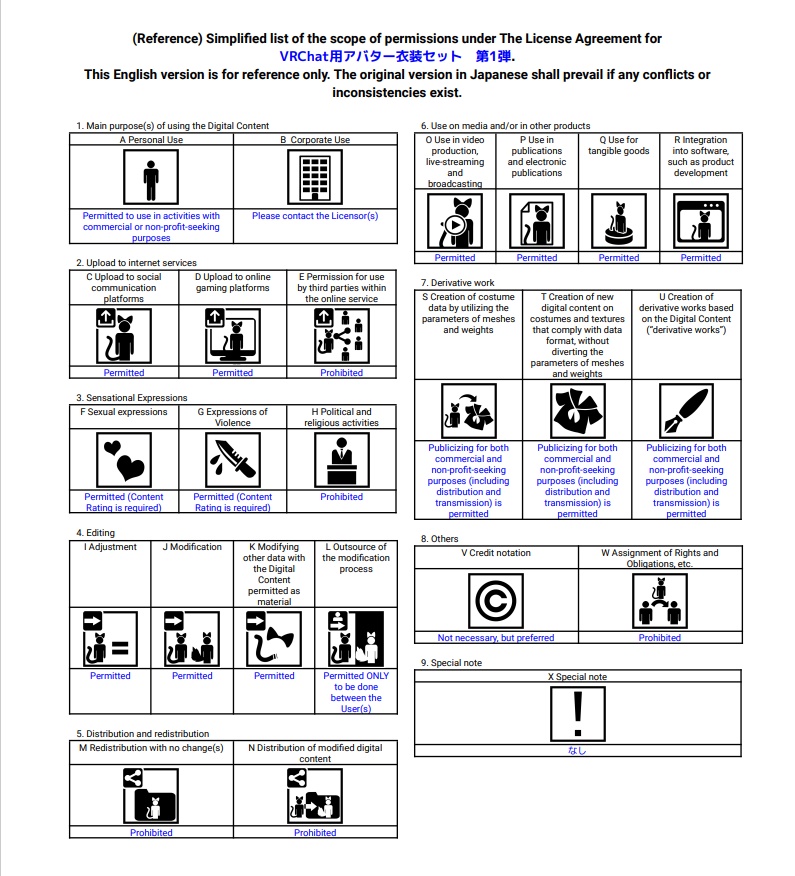 (Reference) Simplified list of the scope of permissions under The License Agreement for
VRChat用アバター衣装セット　第1弾.
This English version is for reference only. The original version in Japanese shall prevail if any conflicts or inconsistencies exist.

1. Main purpose(s) of using the Digital Content

| A Personal Use | B Corporate Use |
|---|---|
| Permitted to use in activities with commercial or non-profit-seeking purposes | Please contact the Licensor(s) |

2. Upload to internet services

| C Upload to social communication platforms | D Upload to online gaming platforms | E Permission for use by third parties within the online service |
|---|---|---|
| Permitted | Permitted | Prohibited |

3. Sensational Expressions

| F Sexual expressions | G Expressions of Violence | H Political and religious activities |
|---|---|---|
| Permitted (Content Rating is required) | Permitted (Content Rating is required) | Prohibited |

4. Editing

| I Adjustment | J Modification | K Modifying other data with the Digital Content permitted as material | L Outsource of the modification process |
|---|---|---|---|
| Permitted | Permitted | Permitted | Permitted ONLY to be done between the User(s) |

5. Distribution and redistribution

| M Redistribution with no change(s) | N Distribution of modified digital content |
|---|---|
| Prohibited | Prohibited |

6. Use on media and/or in other products

| O Use in video production, live-streaming and broadcasting | P Use in publications and electronic publications | Q Use for tangible goods | R Integration into software, such as product development |
|---|---|---|---|
| Permitted | Permitted | Permitted | Permitted |

7. Derivative work

| S Creation of costume data by utilizing the parameters of meshes and weights | T Creation of new digital content on costumes and textures that comply with data format, without diverting the parameters of meshes and weights | U Creation of derivative works based on the Digital Content ("derivative works") |
|---|---|---|
| Publicizing for both commercial and non-profit-seeking purposes (including distribution and transmission) is permitted | Publicizing for both commercial and non-profit-seeking purposes (including distribution and transmission) is permitted | Publicizing for both commercial and non-profit-seeking purposes (including distribution and transmission) is permitted |

8. Others

| V Credit notation | W Assignment of Rights and Obligations, etc. |
|---|---|
| Not necessary, but preferred | Prohibited |

9. Special note

| X Special note |
|---|
| なし |