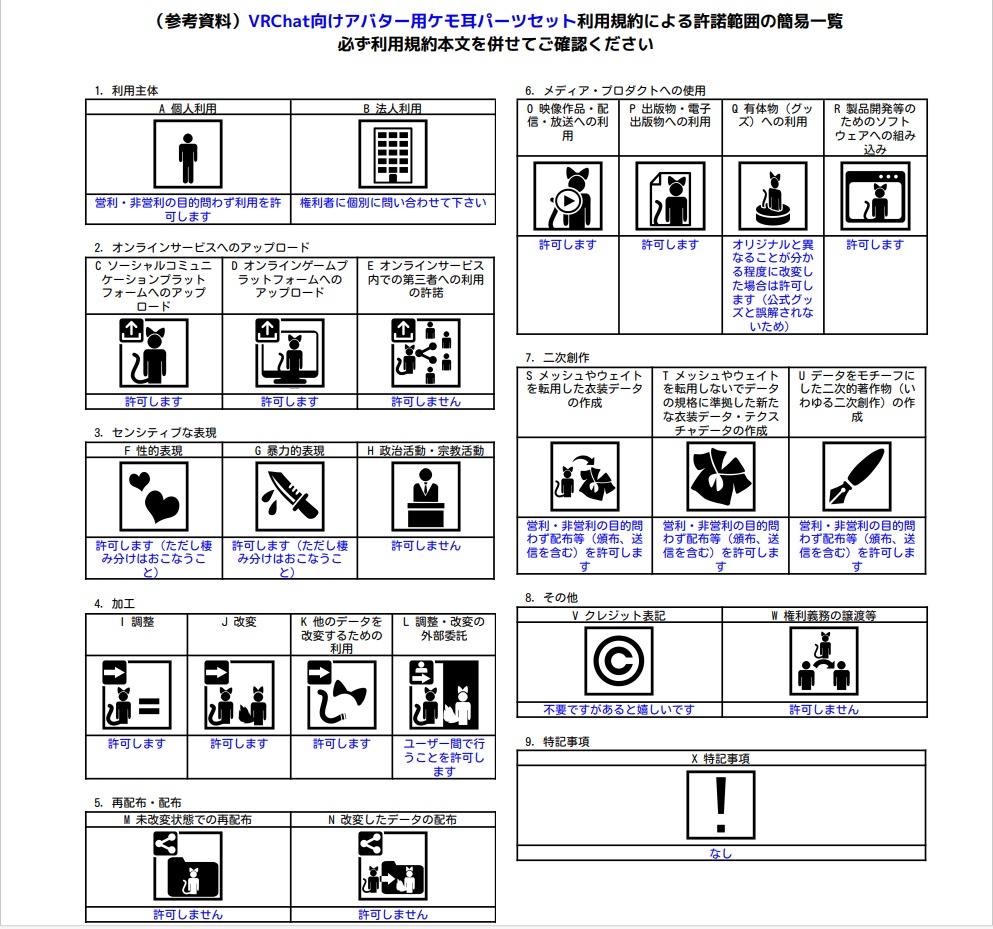 （参考資料）VRChat向けアバター用ケモ耳パーツセット利用規約による許諾範囲の簡易一覧
必ず利用規約本文を併せてご確認ください

1. 利用主体

| A 個人利用 | B 法人利用 |
|---|---|
| 営利・非営利の目的問わず利用を許可します | 権利者に個別に問い合わせて下さい |

2. オンラインサービスへのアップロード

| C ソーシャルコミュニケーションプラットフォームへのアップロード | D オンラインゲームプラットフォームへのアップロード | E オンラインサービス内での第三者への利用の許諾 |
|---|---|---|
| 許可します | 許可します | 許可しません |

3. センシティブな表現

| F 性的表現 | G 暴力的表現 | H 政治活動・宗教活動 |
|---|---|---|
| 許可します（ただし棲み分けはおこなうこと） | 許可します（ただし棲み分けはおこなうこと） | 許可しません |

4. 加工

| I 調整 | J 改変 | K 他のデータを改変するための利用 | L 調整・改変の外部委託 |
|---|---|---|---|
| 許可します | 許可します | 許可します | ユーザー間で行うことを許可します |

5. 再配布・配布

| M 未改変状態での再配布 | N 改変したデータの配布 |
|---|---|
| 許可しません | 許可しません |

6. メディア・プロダクトへの使用

| O 映像作品・配信・放送への利用 | P 出版物・電子出版物への利用 | Q 有体物（グッズ）への利用 | R 製品開発等のためのソフトウェアへの組み込み |
|---|---|---|---|
| 許可します | 許可します | オリジナルと異なることが分かる程度に改変した場合は許可します（公式グッズと誤解されないため） | 許可します |

7. 二次創作

| S メッシュやウェイトを転用した衣装データの作成 | T メッシュやウェイトを転用しないでデータの規格に準拠した新たな衣装データ・テクスチャデータの作成 | U データをモチーフにした二次的著作物（いわゆる二次創作）の作成 |
|---|---|---|
| 営利・非営利の目的問わず配布等（頒布、送信を含む）を許可します | 営利・非営利の目的問わず配布等（頒布、送信を含む）を許可します | 営利・非営利の目的問わず配布等（頒布、送信を含む）を許可します |

8. その他

| V クレジット表記 | W 権利義務の譲渡等 |
|---|---|
| 不要ですがあると嬉しいです | 許可しません |

9. 特記事項

| X 特記事項 |
|---|
| なし |