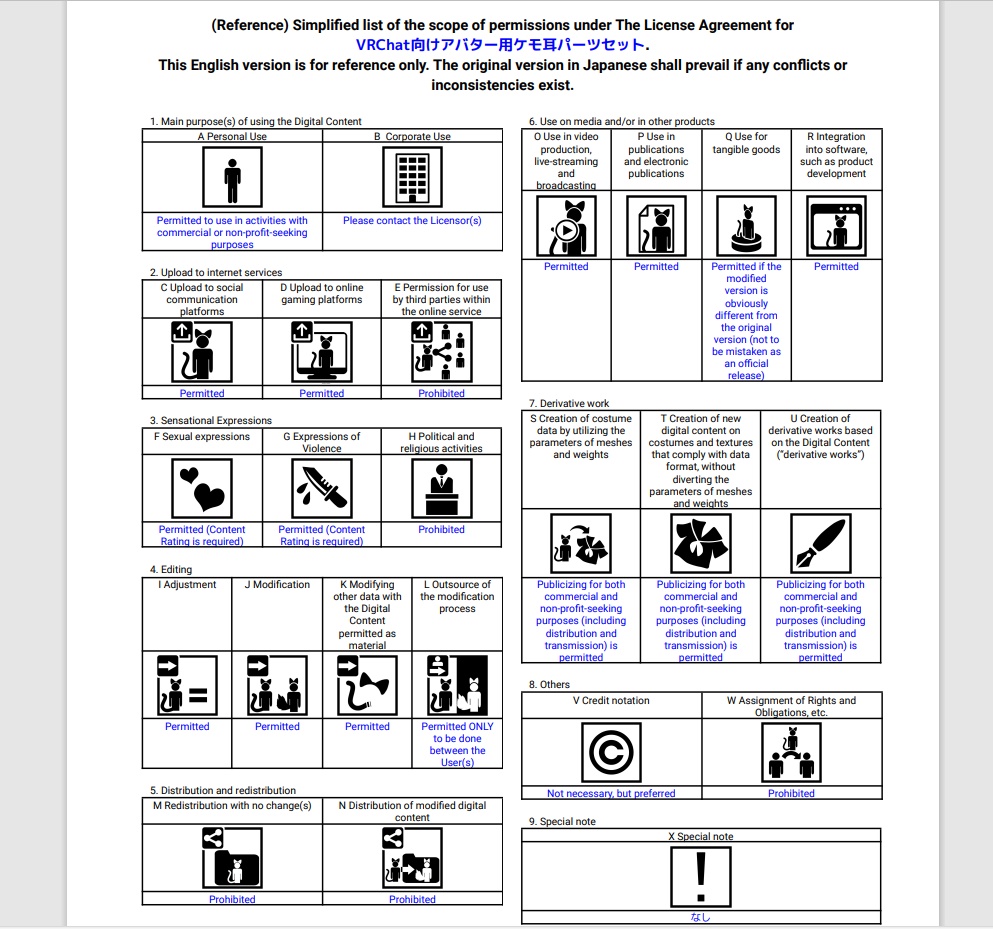 (Reference) Simplified list of the scope of permissions under The License Agreement for VRChat向けアバター用ケモ耳パーツセット.
This English version is for reference only. The original version in Japanese shall prevail if any conflicts or inconsistencies exist.

1. Main purpose(s) of using the Digital Content

| A Personal Use | B Corporate Use |
|---|---|
| Permitted to use in activities with commercial or non-profit-seeking purposes | Please contact the Licensor(s) |

2. Upload to internet services

| C Upload to social communication platforms | D Upload to online gaming platforms | E Permission for use by third parties within the online service |
|---|---|---|
| Permitted | Permitted | Prohibited |

3. Sensational Expressions

| F Sexual expressions | G Expressions of Violence | H Political and religious activities |
|---|---|---|
| Permitted (Content Rating is required) | Permitted (Content Rating is required) | Prohibited |

4. Editing

| I Adjustment | J Modification | K Modifying other data with the Digital Content permitted as material | L Outsource of the modification process |
|---|---|---|---|
| Permitted | Permitted | Permitted | Permitted ONLY to be done between the User(s) |

5. Distribution and redistribution

| M Redistribution with no change(s) | N Distribution of modified digital content |
|---|---|
| Prohibited | Prohibited |

6. Use on media and/or in other products

| O Use in video production, live-streaming and broadcasting | P Use in publications and electronic publications | Q Use for tangible goods | R Integration into software, such as product development |
|---|---|---|---|
| Permitted | Permitted | Permitted if the modified version is obviously different from the original version (not to be mistaken as an official release) | Permitted |

7. Derivative work

| S Creation of costume data by utilizing the parameters of meshes and weights | T Creation of new digital content on costumes and textures that comply with data format, without diverting the parameters of meshes and weights | U Creation of derivative works based on the Digital Content ("derivative works") |
|---|---|---|
| Publicizing for both commercial and non-profit-seeking purposes (including distribution and transmission) is permitted | Publicizing for both commercial and non-profit-seeking purposes (including distribution and transmission) is permitted | Publicizing for both commercial and non-profit-seeking purposes (including distribution and transmission) is permitted |

8. Others

| V Credit notation | W Assignment of Rights and Obligations, etc. |
|---|---|
| Not necessary, but preferred | Prohibited |

9. Special note

| X Special note |
|---|
| なし |