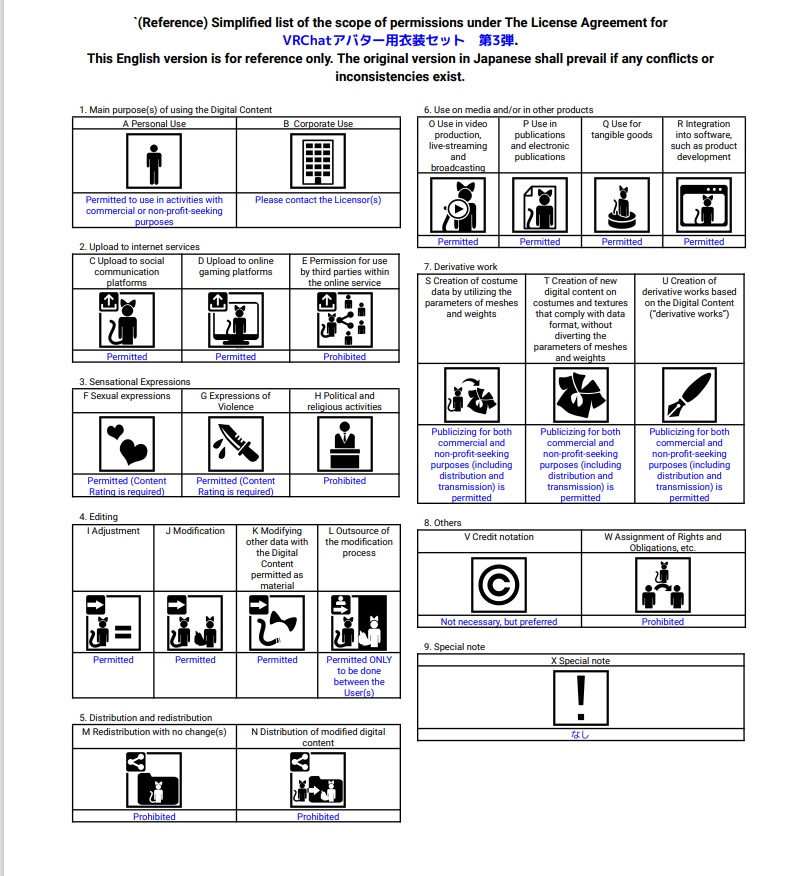 `(Reference) Simplified list of the scope of permissions under The License Agreement for VRChatアバター用衣装セット　第3弾.
This English version is for reference only. The original version in Japanese shall prevail if any conflicts or inconsistencies exist.

1. Main purpose(s) of using the Digital Content

| A Personal Use | B Corporate Use |
|---|---|
| Permitted to use in activities with commercial or non-profit-seeking purposes | Please contact the Licensor(s) |

2. Upload to internet services

| C Upload to social communication platforms | D Upload to online gaming platforms | E Permission for use by third parties within the online service |
|---|---|---|
| Permitted | Permitted | Prohibited |

3. Sensational Expressions

| F Sexual expressions | G Expressions of Violence | H Political and religious activities |
|---|---|---|
| Permitted (Content Rating is required) | Permitted (Content Rating is required) | Prohibited |

4. Editing

| I Adjustment | J Modification | K Modifying other data with the Digital Content permitted as material | L Outsource of the modification process |
|---|---|---|---|
| Permitted | Permitted | Permitted | Permitted ONLY to be done between the User(s) |

5. Distribution and redistribution

| M Redistribution with no change(s) | N Distribution of modified digital content |
|---|---|
| Prohibited | Prohibited |

6. Use on media and/or in other products

| O Use in video production, live-streaming and broadcasting | P Use in publications and electronic publications | Q Use for tangible goods | R Integration into software, such as product development |
|---|---|---|---|
| Permitted | Permitted | Permitted | Permitted |

7. Derivative work

| S Creation of costume data by utilizing the parameters of meshes and weights | T Creation of new digital content on costumes and textures that comply with data format, without diverting the parameters of meshes and weights | U Creation of derivative works based on the Digital Content ("derivative works") |
|---|---|---|
| Publicizing for both commercial and non-profit-seeking purposes (including distribution and transmission) is permitted | Publicizing for both commercial and non-profit-seeking purposes (including distribution and transmission) is permitted | Publicizing for both commercial and non-profit-seeking purposes (including distribution and transmission) is permitted |

8. Others

| V Credit notation | W Assignment of Rights and Obligations, etc. |
|---|---|
| Not necessary, but preferred | Prohibited |

9. Special note

| X Special note |
|---|
| なし |