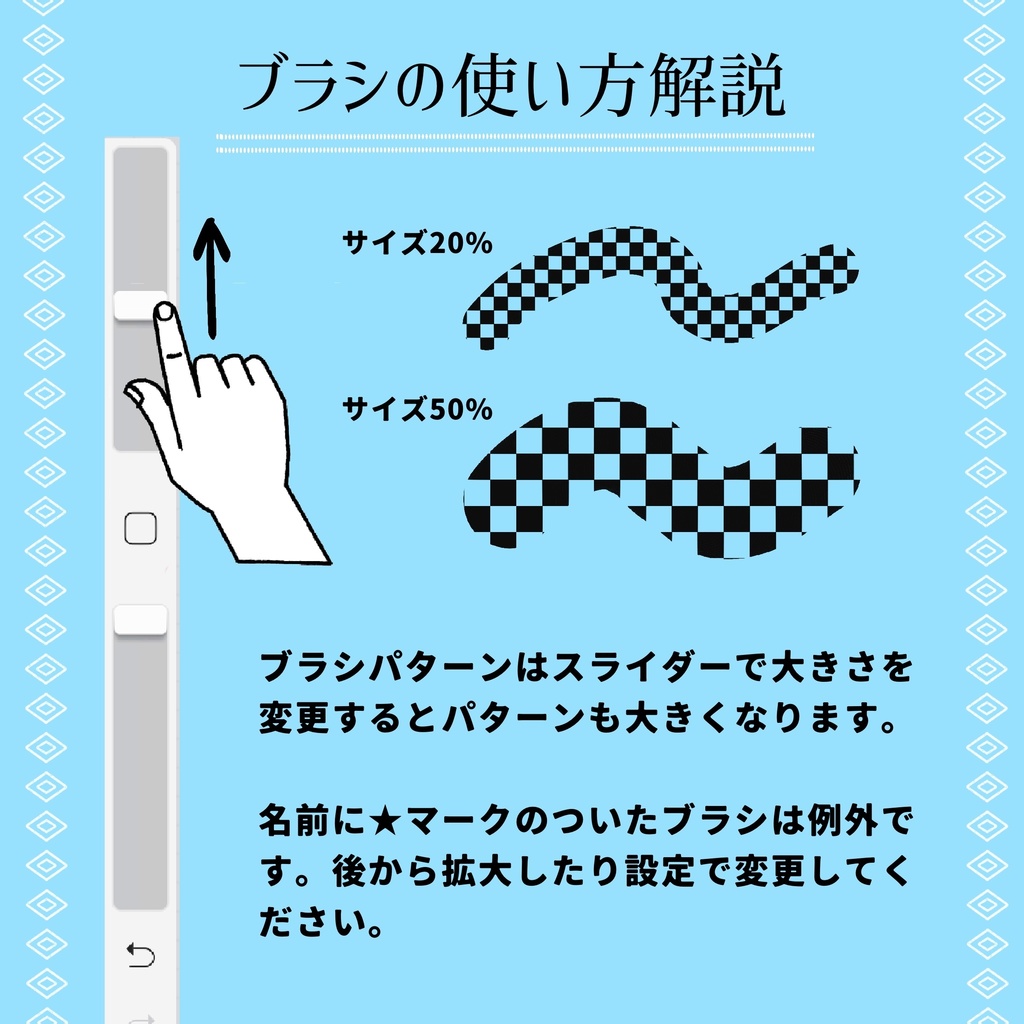 ブラシの使い方解説

サイズ20%

サイズ50%

ブラシパターンはスライダーで大きさを変更するとパターンも大きくなります。

名前に★マークのついたブラシは例外です。後から拡大したり設定で変更してください。