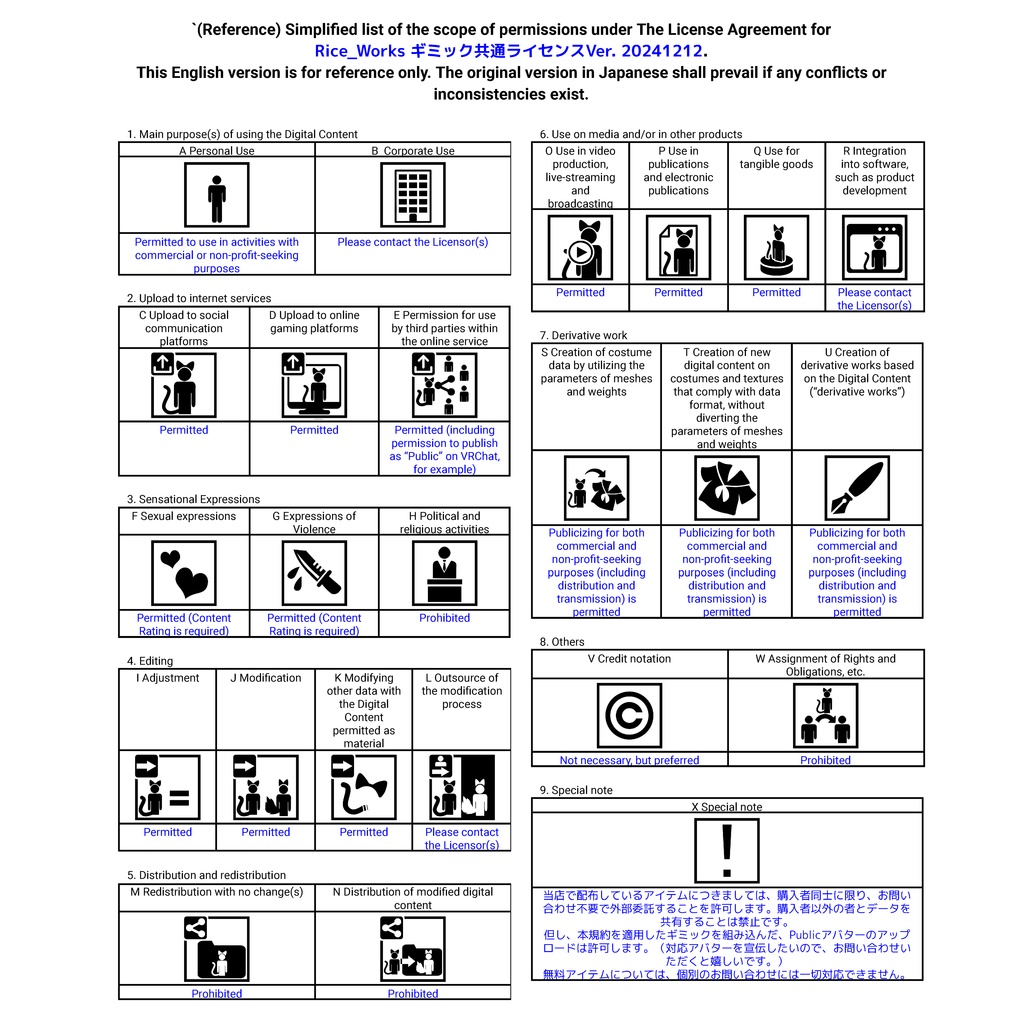 `(Reference) Simplified list of the scope of permissions under The License Agreement for Rice_Works ギミック共通ライセンスVer. 20241212.
This English version is for reference only. The original version in Japanese shall prevail if any conflicts or inconsistencies exist.

1. Main purpose(s) of using the Digital Content

| A Personal Use | B Corporate Use |
|---|---|
| Permitted to use in activities with commercial or non-profit-seeking purposes | Please contact the Licensor(s) |

2. Upload to internet services

| C Upload to social communication platforms | D Upload to online gaming platforms | E Permission for use by third parties within the online service |
|---|---|---|
| Permitted | Permitted | Permitted (including permission to publish as "Public" on VRChat, for example) |

3. Sensational Expressions

| F Sexual expressions | G Expressions of Violence | H Political and religious activities |
|---|---|---|
| Permitted (Content Rating is required) | Permitted (Content Rating is required) | Prohibited |

4. Editing

| I Adjustment | J Modification | K Modifying other data with the Digital Content permitted as material | L Outsource of the modification process |
|---|---|---|---|
| Permitted | Permitted | Permitted | Please contact the Licensor(s) |

5. Distribution and redistribution

| M Redistribution with no change(s) | N Distribution of modified digital content |
|---|---|
| Prohibited | Prohibited |

6. Use on media and/or in other products

| O Use in video production, live-streaming and broadcasting | P Use in publications and electronic publications | Q Use for tangible goods | R Integration into software, such as product development |
|---|---|---|---|
| Permitted | Permitted | Permitted | Please contact the Licensor(s) |

7. Derivative work

| S Creation of costume data by utilizing the parameters of meshes and weights | T Creation of new digital content on costumes and textures that comply with data format, without diverting the parameters of meshes and weights | U Creation of derivative works based on the Digital Content ("derivative works") |
|---|---|---|
| Publicizing for both commercial and non-profit-seeking purposes (including distribution and transmission) is permitted | Publicizing for both commercial and non-profit-seeking purposes (including distribution and transmission) is permitted | Publicizing for both commercial and non-profit-seeking purposes (including distribution and transmission) is permitted |

8. Others

| V Credit notation | W Assignment of Rights and Obligations, etc. |
|---|---|
| Not necessary, but preferred | Prohibited |

9. Special note

X Special note

当店で配布しているアイテムにつきましては、購入者同士に限り、お問い合わせ不要で外部委託することを許可します。購入者以外の者とデータを共有することは禁止です。
但し、本規約を適用したギミックを組み込んだ、Publicアバターのアップロードは許可します。（対応アバターを宣伝したいので、お問い合わせいただくと嬉しいです。）
無料アイテムについては、個別のお問い合わせには一切対応できません。