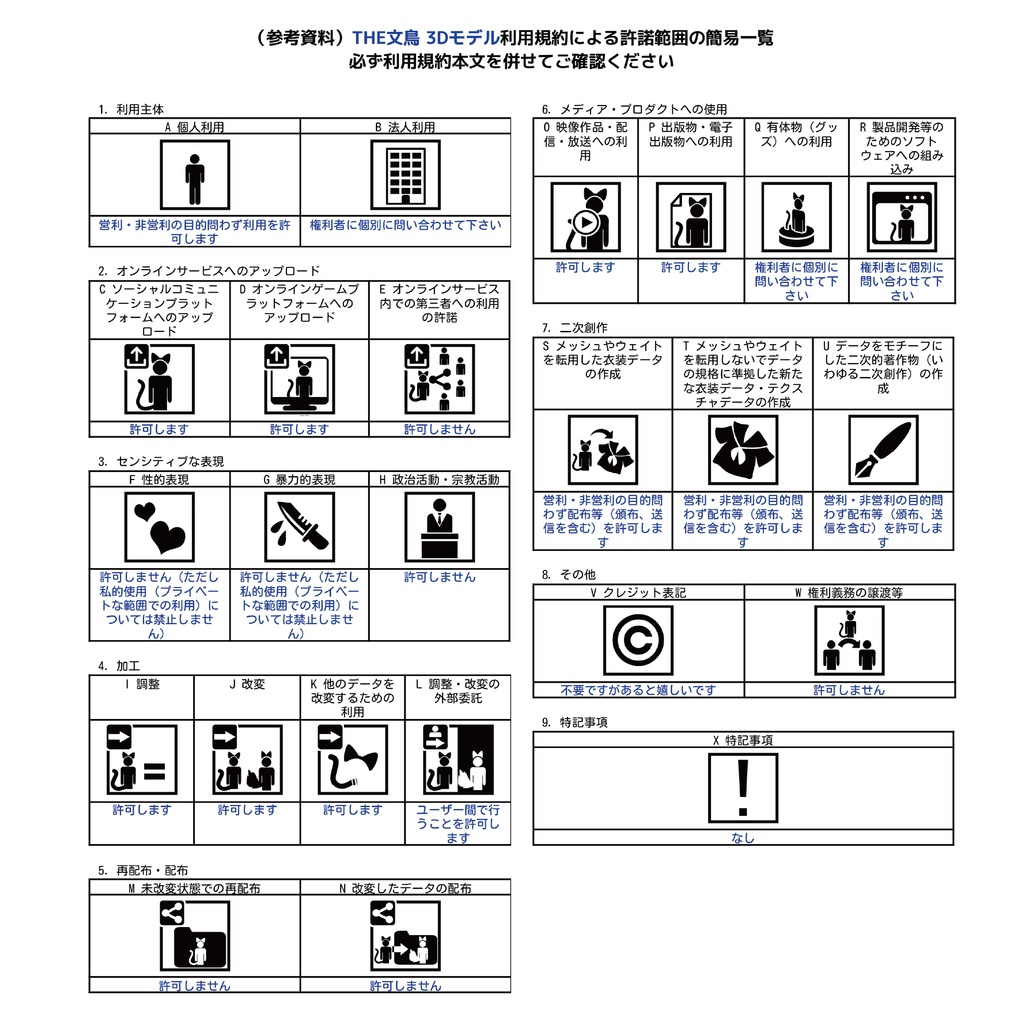 （参考資料）THE文鳥 3Dモデル利用規約による許諾範囲の簡易一覧
必ず利用規約本文を併せてご確認ください

1. 利用主体

| A 個人利用 | B 法人利用 |
|---|---|
| 営利・非営利の目的問わず利用を許可します | 権利者に個別に問い合わせて下さい |

2. オンラインサービスへのアップロード

| C ソーシャルコミュニケーションプラットフォームへのアップロード | D オンラインゲームプラットフォームへのアップロード | E オンラインサービス内での第三者への利用の許諾 |
|---|---|---|
| 許可します | 許可します | 許可しません |

3. センシティブな表現

| F 性的表現 | G 暴力的表現 | H 政治活動・宗教活動 |
|---|---|---|
| 許可しません（ただし私的使用（プライベートな範囲での利用）については禁止しません） | 許可しません（ただし私的使用（プライベートな範囲での利用）については禁止しません） | 許可しません |

4. 加工

| I 調整 | J 改変 | K 他のデータを改変するための利用 | L 調整・改変の外部委託 |
|---|---|---|---|
| 許可します | 許可します | 許可します | ユーザー間で行うことを許可します |

5. 再配布・配布

| M 未改変状態での再配布 | N 改変したデータの配布 |
|---|---|
| 許可しません | 許可しません |

6. メディア・プロダクトへの使用

| O 映像作品・配信・放送への利用 | P 出版物・電子出版物への利用 | Q 有体物（グッズ）への利用 | R 製品開発等のためのソフトウェアへの組み込み |
|---|---|---|---|
| 許可します | 許可します | 権利者に個別に問い合わせて下さい | 権利者に個別に問い合わせて下さい |

7. 二次創作

| S メッシュやウェイトを転用した衣装データの作成 | T メッシュやウェイトを転用しないでデータの規格に準拠した新たな衣装データ・テクスチャデータの作成 | U データをモチーフにした二次的著作物（いわゆる二次創作）の作成 |
|---|---|---|
| 営利・非営利の目的問わず配布等（頒布、送信を含む）を許可します | 営利・非営利の目的問わず配布等（頒布、送信を含む）を許可します | 営利・非営利の目的問わず配布等（頒布、送信を含む）を許可します |

8. その他

| V クレジット表記 | W 権利義務の譲渡等 |
|---|---|
| 不要ですがあると嬉しいです | 許可しません |

9. 特記事項

| X 特記事項 |
|---|
| なし |