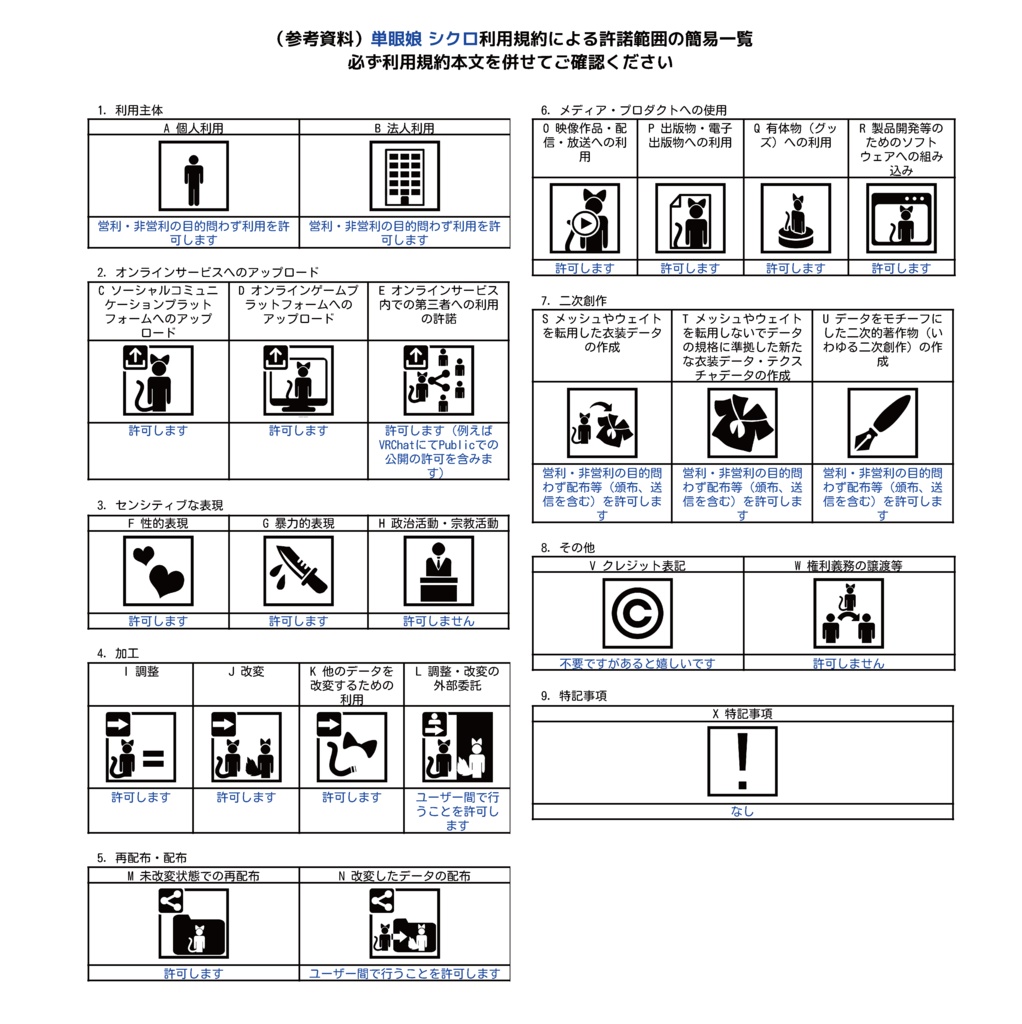 （参考資料）単眼娘 シクロ利用規約による許諾範囲の簡易一覧
必ず利用規約本文を併せてご確認ください

1. 利用主体

| A 個人利用 | B 法人利用 |
|---|---|
| 営利・非営利の目的問わず利用を許可します | 営利・非営利の目的問わず利用を許可します |

2. オンラインサービスへのアップロード

| C ソーシャルコミュニケーションプラットフォームへのアップロード | D オンラインゲームプラットフォームへのアップロード | E オンラインサービス内での第三者への利用の許諾 |
|---|---|---|
| 許可します | 許可します | 許可します（例えばVRChatにてPublicでの公開の許可を含みます） |

3. センシティブな表現

| F 性的表現 | G 暴力的表現 | H 政治活動・宗教活動 |
|---|---|---|
| 許可します | 許可します | 許可しません |

4. 加工

| I 調整 | J 改変 | K 他のデータを改変するための利用 | L 調整・改変の外部委託 |
|---|---|---|---|
| 許可します | 許可します | 許可します | ユーザー間で行うことを許可します |

5. 再配布・配布

| M 未改変状態での再配布 | N 改変したデータの配布 |
|---|---|
| 許可します | ユーザー間で行うことを許可します |

6. メディア・プロダクトへの使用

| O 映像作品・配信・放送への利用 | P 出版物・電子出版物への利用 | Q 有体物（グッズ）への利用 | R 製品開発等のためのソフトウェアへの組み込み |
|---|---|---|---|
| 許可します | 許可します | 許可します | 許可します |

7. 二次創作

| S メッシュやウェイトを転用した衣装データの作成 | T メッシュやウェイトを転用しないでデータの規格に準拠した新たな衣装データ・テクスチャデータの作成 | U データをモチーフにした二次的著作物（いわゆる二次創作）の作成 |
|---|---|---|
| 営利・非営利の目的問わず配布等（頒布、送信を含む）を許可します | 営利・非営利の目的問わず配布等（頒布、送信を含む）を許可します | 営利・非営利の目的問わず配布等（頒布、送信を含む）を許可します |

8. その他

| V クレジット表記 | W 権利義務の譲渡等 |
|---|---|
| 不要ですがあると嬉しいです | 許可しません |

9. 特記事項

| X 特記事項 |
|---|
| なし |