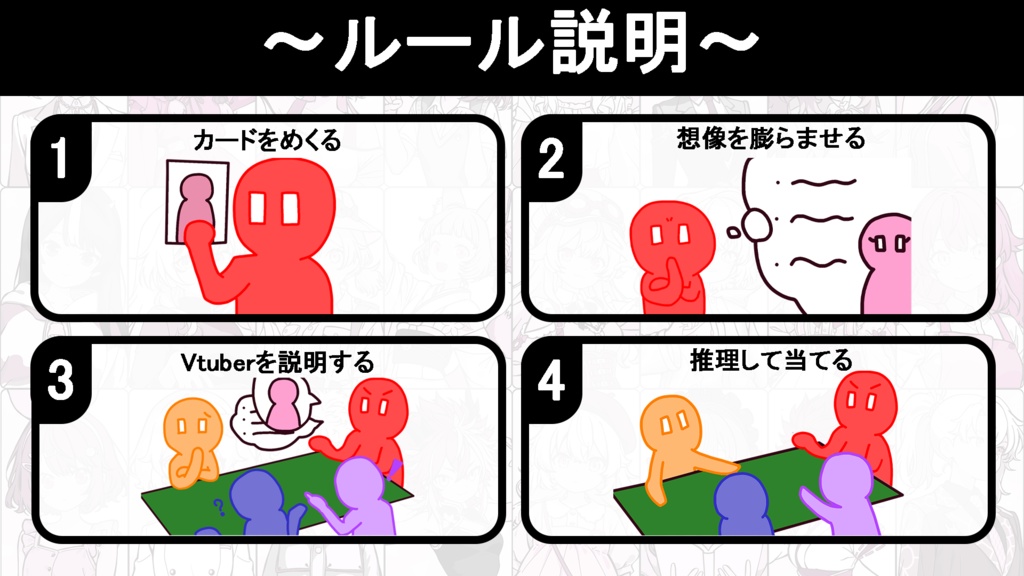 ～ルール説明～

1
カードをめくる

2
想像を膨らませる

3
Vtuberを説明する

?

4
推理して当てる