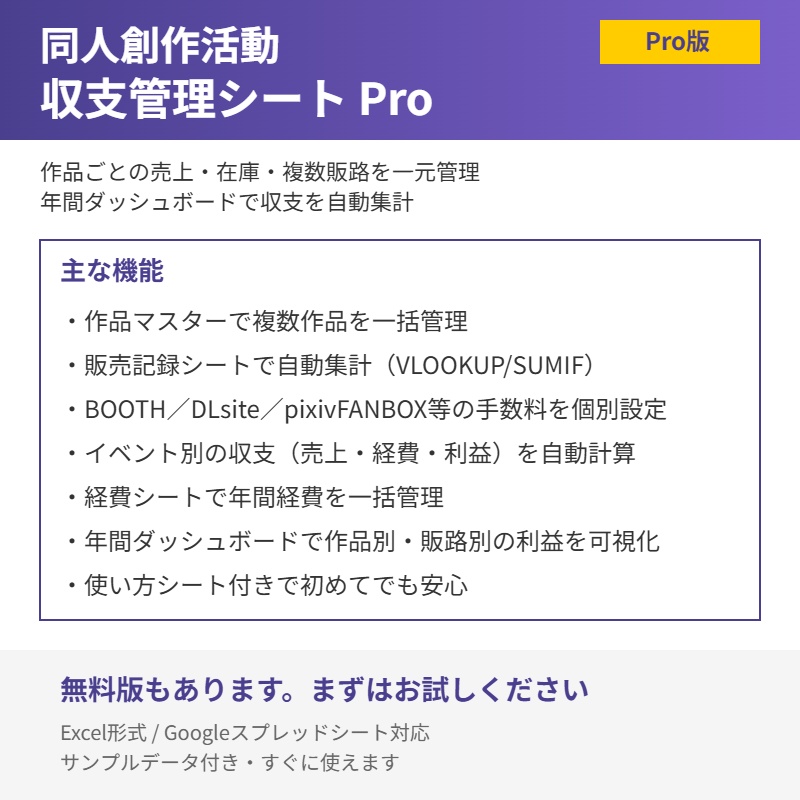 同人創作活動
収支管理シート Pro

Pro版

作品ごとの売上・在庫・複数販路を一元管理
年間ダッシュボードで収支を自動集計

主な機能

・作品マスターで複数作品を一括管理
・販売記録シートで自動集計（VLOOKUP/SUMIF）
・BOOTH／DLsite／pixivFANBOX等の手数料を個別設定
・イベント別の収支（売上・経費・利益）を自動計算
・経費シートで年間経費を一括管理
・年間ダッシュボードで作品別・販路別の利益を可視化
・使い方シート付きで初めてでも安心

無料版もあります。まずはお試しください

Excel形式 / Googleスプレッドシート対応
サンプルデータ付き・すぐに使えます