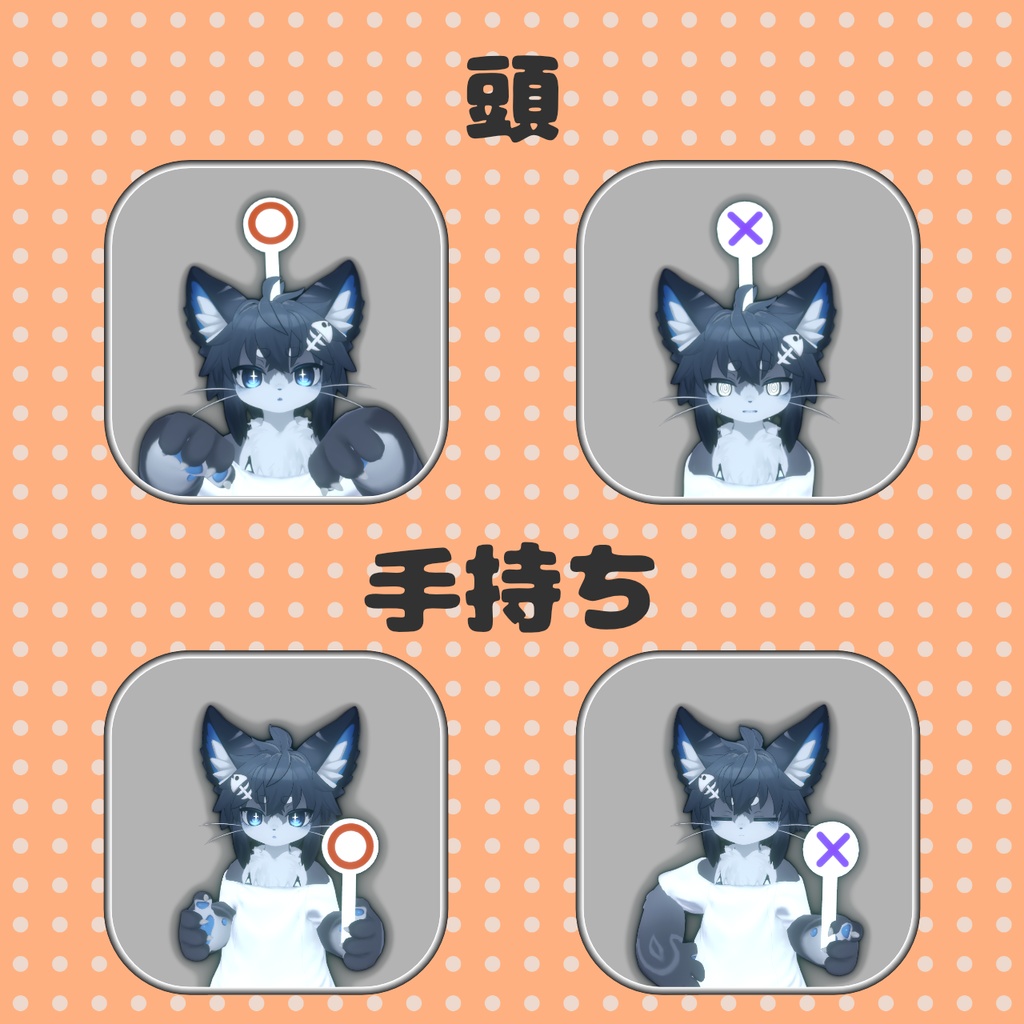 頭

○

×

手持ち

○

×