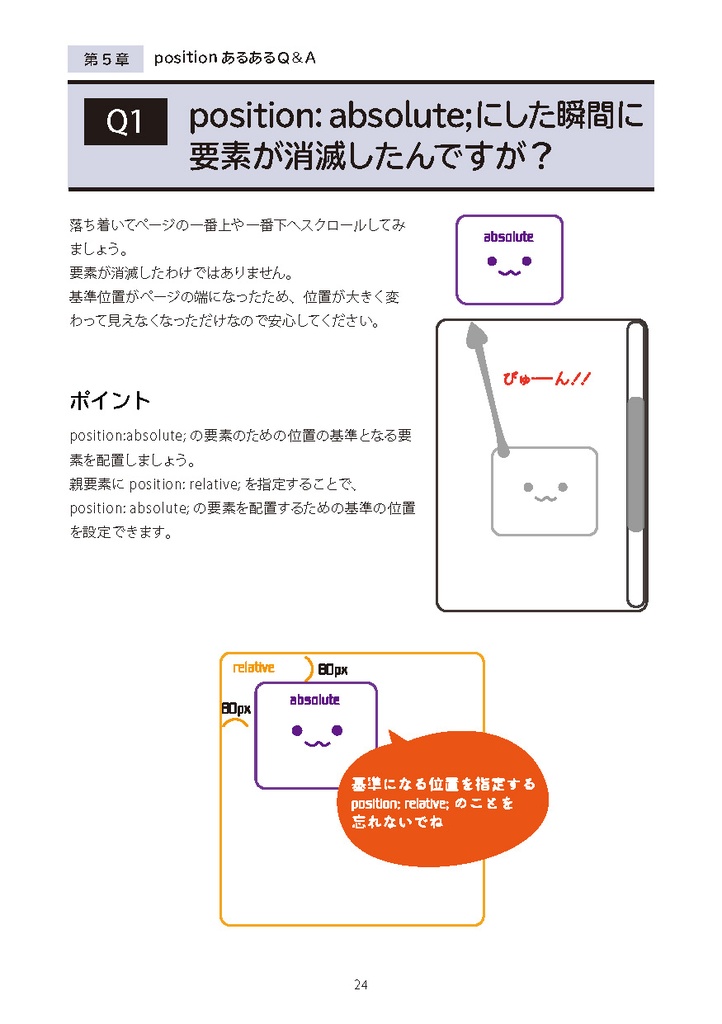 第５章　position あるあるＱ＆Ａ

Q1　position: absolute;にした瞬間に要素が消滅したんですが？

落ち着いてページの一番上や一番下へスクロールしてみましょう。
要素が消滅したわけではありません。
基準位置がページの端になったため、位置が大きく変わって見えなくなっただけなので安心してください。

absolute

ぴゅーん!!

ポイント

position:absolute; の要素のための位置の基準となる要素を配置しましょう。
親要素に position: relative; を指定することで、position: absolute; の要素を配置するための基準の位置を設定できます。

relative
80px
80px
absolute

基準になる位置を指定する position: relative; のことを忘れないでね

24