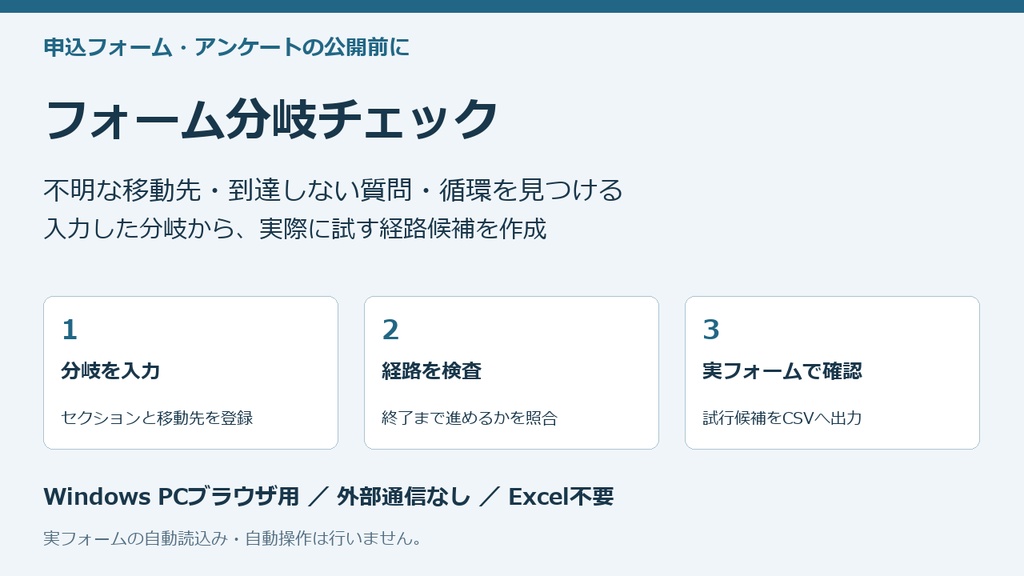 申込フォーム・アンケートの公開前に

フォーム分岐チェック

不明な移動先・到達しない質問・循環を見つける
入力した分岐から、実際に試す経路候補を作成

1
分岐を入力
セクションと移動先を登録

2
経路を検査
終了まで進めるかを照合

3
実フォームで確認
試行候補をCSVへ出力

Windows PCブラウザ用 ／ 外部通信なし ／ Excel不要

実フォームの自動読込み・自動操作は行いません。