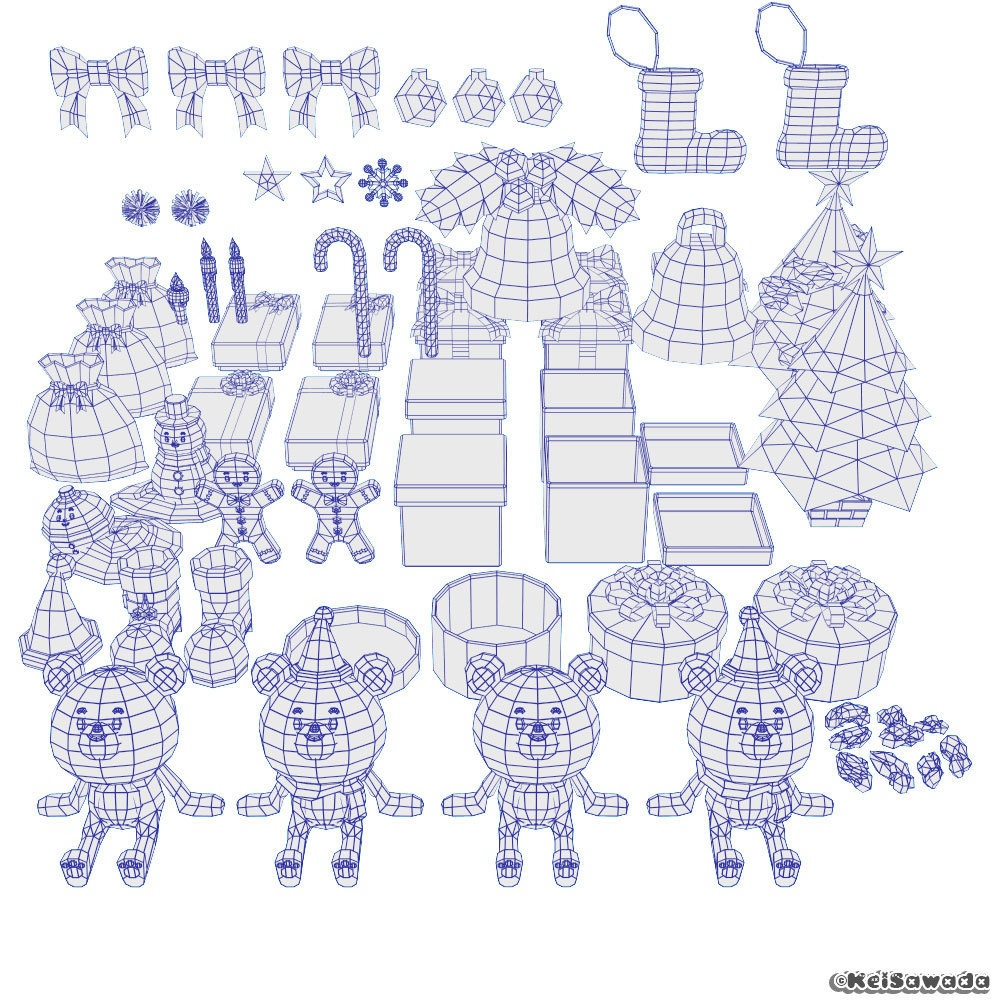 ©KeiSawada