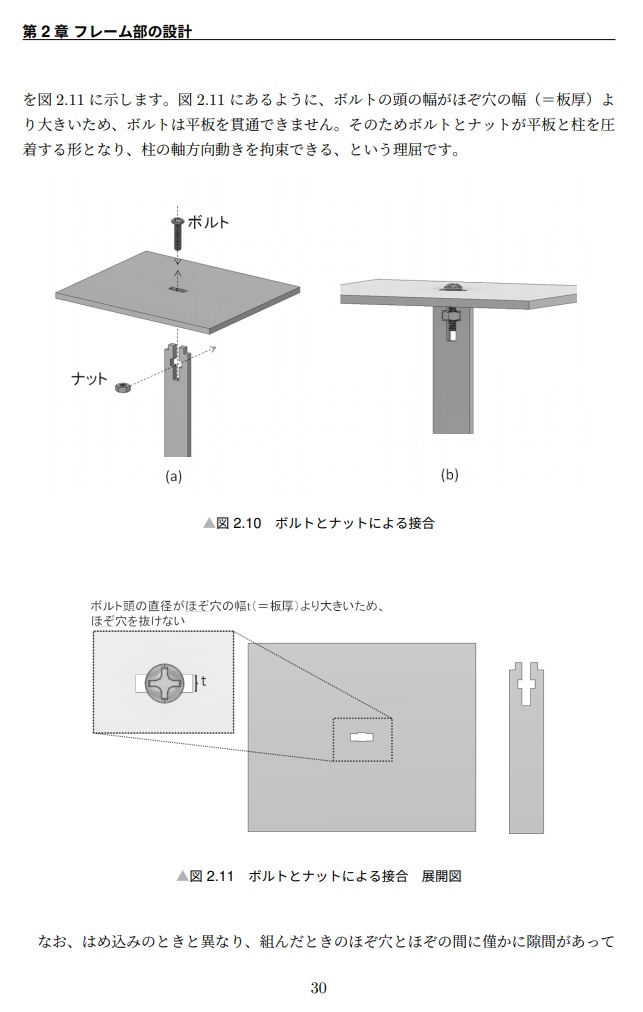 第 2 章 フレーム部の設計

を図 2.11 に示します。図 2.11 にあるように、ボルトの頭の幅がほぞ穴の幅（＝板厚）より大きいため、ボルトは平板を貫通できません。そのためボルトとナットが平板と柱を圧着する形となり、柱の軸方向動きを拘束できる、という理屈です。

ボルト

ナット

(a)

(b)

▲図 2.10　ボルトとナットによる接合

ボルト頭の直径がほぞ穴の幅t（＝板厚）より大きいため、ほぞ穴を抜けない

t

▲図 2.11　ボルトとナットによる接合　展開図

なお、はめ込みのときと異なり、組んだときのほぞ穴とほぞの間に僅かに隙間があって

30