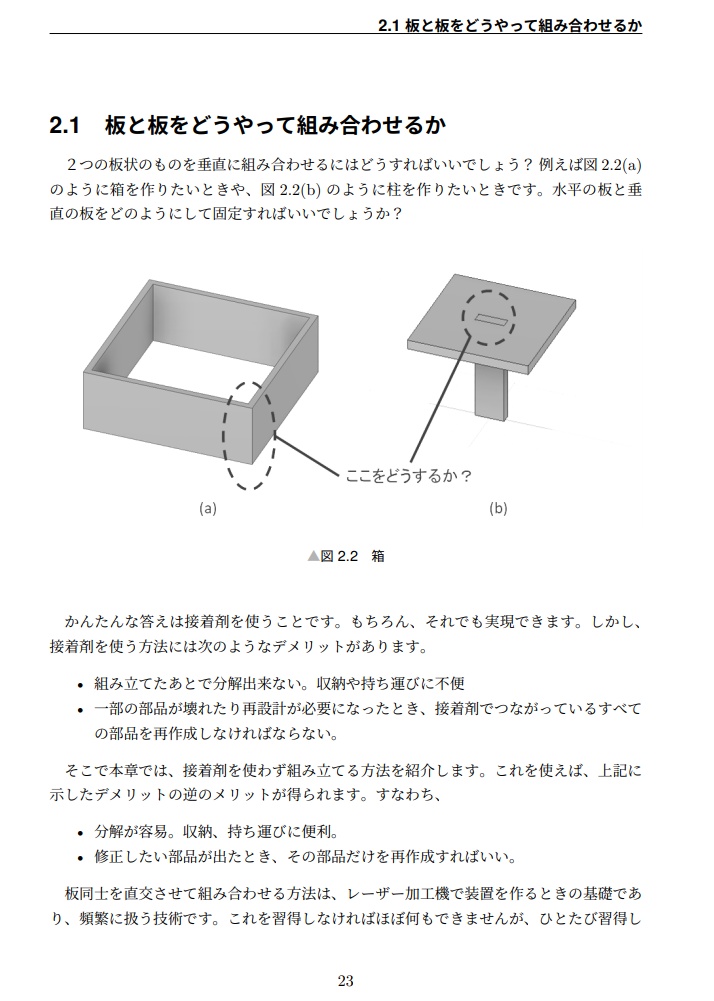 2.1 板と板をどうやって組み合わせるか

2.1 板と板をどうやって組み合わせるか

２つの板状のものを垂直に組み合わせるにはどうすればいいでしょう？ 例えば図 2.2(a) のように箱を作りたいときや、図 2.2(b) のように柱を作りたいときです。水平の板と垂直の板をどのようにして固定すればいいでしょうか？

ここをどうするか？

(a)

(b)

▲図 2.2 箱

かんたんな答えは接着剤を使うことです。もちろん、それでも実現できます。しかし、接着剤を使う方法には次のようなデメリットがあります。

• 組み立てたあとで分解出来ない。収納や持ち運びに不便
• 一部の部品が壊れたり再設計が必要になったとき、接着剤でつながっているすべての部品を再作成しなければならない。

そこで本章では、接着剤を使わず組み立てる方法を紹介します。これを使えば、上記に示したデメリットの逆のメリットが得られます。すなわち、

• 分解が容易。収納、持ち運びに便利。
• 修正したい部品が出たとき、その部品だけを再作成すればいい。

板同士を直交させて組み合わせる方法は、レーザー加工機で装置を作るときの基礎であり、頻繁に扱う技術です。これを習得しなければほぼ何もできませんが、ひとたび習得し

23