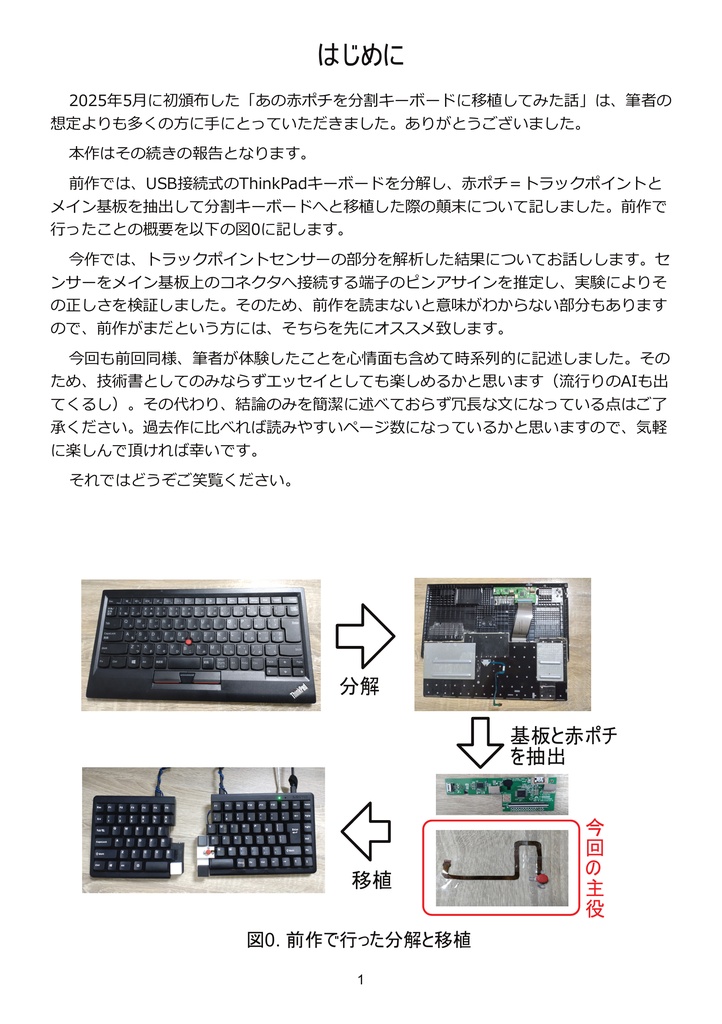 はじめに

2025年5月に初頒布した「あの赤ポチを分割キーボードに移植してみた話」は、筆者の想定よりも多くの方に手にとっていただきました。ありがとうございました。

本作はその続きの報告となります。

前作では、USB接続式のThinkPadキーボードを分解し、赤ポチ＝トラックポイントとメイン基板を抽出して分割キーボードへと移植した際の顛末について記しました。前作で行ったことの概要を以下の図0に記します。

今作では、トラックポイントセンサーの部分を解析した結果についてお話しします。センサーをメイン基板上のコネクタへ接続する端子のピンアサインを推定し、実験によりその正しさを検証しました。そのため、前作を読まないと意味がわからない部分もありますので、前作がまだという方には、そちらを先にオススメ致します。

今回も前回同様、筆者が体験したことを心情面も含めて時系列的に記述しました。そのため、技術書としてのみならずエッセイとしても楽しめるかと思います（流行りのAIも出てくるし）。その代わり、結論のみを簡潔に述べておらず冗長な文になっている点はご了承ください。過去作に比べれば読みやすいページ数になっているかと思いますので、気軽に楽しんで頂ければ幸いです。

それではどうぞご笑覧ください。

分解

基板と赤ポチを抽出

今回の主役

移植

図0. 前作で行った分解と移植

1