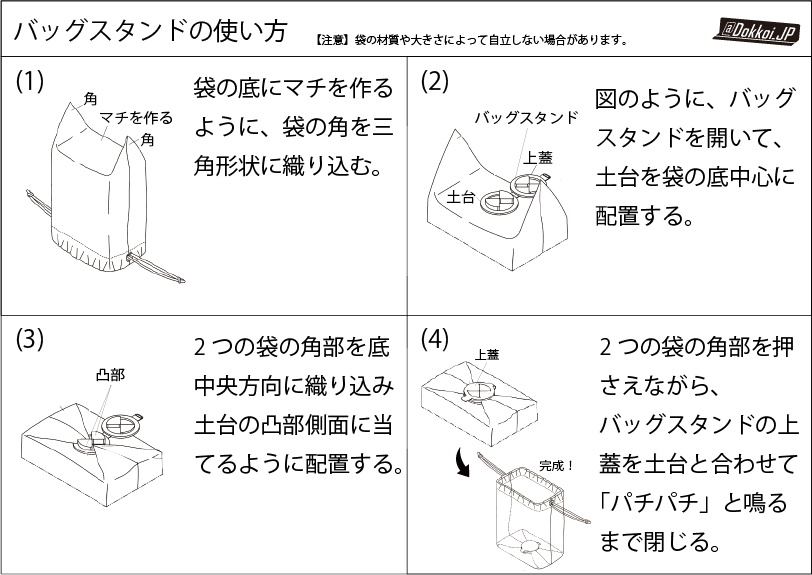 バッグスタンドの使い方

【注意】袋の材質や大きさによって自立しない場合があります。

@Dokkoi.JP

(1)

角

マチを作る

角

袋の底にマチを作るように、袋の角を三角形状に織り込む。

(2)

バッグスタンド

上蓋

土台

図のように、バッグスタンドを開いて、土台を袋の底中心に配置する。

(3)

凸部

2つの袋の角部を底中央方向に織り込み土台の凸部側面に当てるように配置する。

(4)

上蓋

完成！

2つの袋の角部を押さえながら、バッグスタンドの上蓋を土台と合わせて「パチパチ」と鳴るまで閉じる。