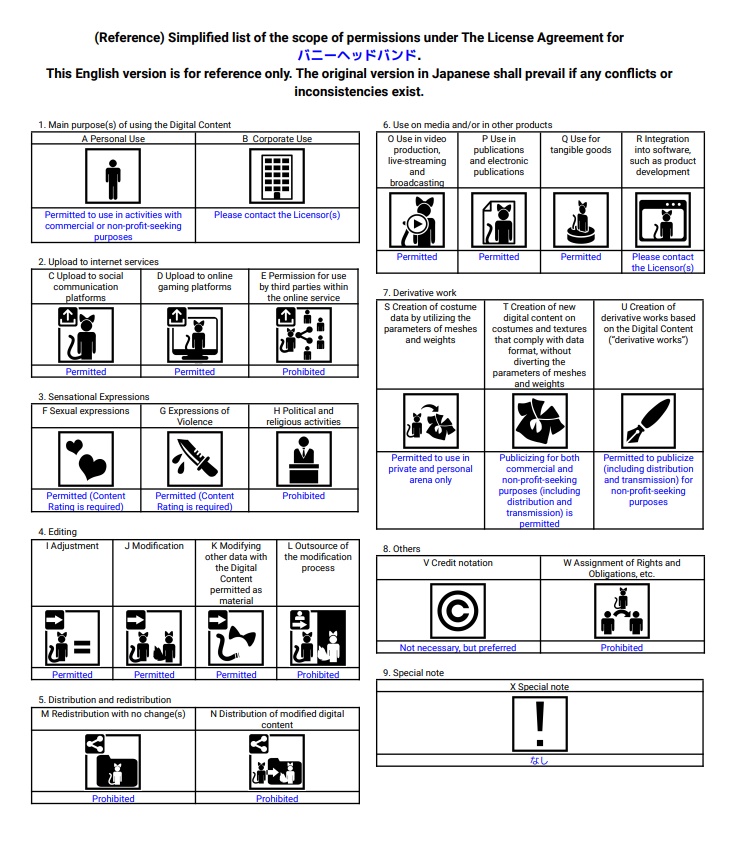 (Reference) Simplified list of the scope of permissions under The License Agreement for バニーヘッドバンド.
This English version is for reference only. The original version in Japanese shall prevail if any conflicts or inconsistencies exist.

1. Main purpose(s) of using the Digital Content

| A Personal Use | B Corporate Use |
|---|---|
| Permitted to use in activities with commercial or non-profit-seeking purposes | Please contact the Licensor(s) |

2. Upload to internet services

| C Upload to social communication platforms | D Upload to online gaming platforms | E Permission for use by third parties within the online service |
|---|---|---|
| Permitted | Permitted | Prohibited |

3. Sensational Expressions

| F Sexual expressions | G Expressions of Violence | H Political and religious activities |
|---|---|---|
| Permitted (Content Rating is required) | Permitted (Content Rating is required) | Prohibited |

4. Editing

| I Adjustment | J Modification | K Modifying other data with the Digital Content permitted as material | L Outsource of the modification process |
|---|---|---|---|
| Permitted | Permitted | Permitted | Prohibited |

5. Distribution and redistribution

| M Redistribution with no change(s) | N Distribution of modified digital content |
|---|---|
| Prohibited | Prohibited |

6. Use on media and/or in other products

| O Use in video production, live-streaming and broadcasting | P Use in publications and electronic publications | Q Use for tangible goods | R Integration into software, such as product development |
|---|---|---|---|
| Permitted | Permitted | Permitted | Please contact the Licensor(s) |

7. Derivative work

| S Creation of costume data by utilizing the parameters of meshes and weights | T Creation of new digital content on costumes and textures that comply with data format, without diverting the parameters of meshes and weights | U Creation of derivative works based on the Digital Content ("derivative works") |
|---|---|---|
| Permitted to use in private and personal arena only | Publicizing for both commercial and non-profit-seeking purposes (including distribution and transmission) is permitted | Permitted to publicize (including distribution and transmission) for non-profit-seeking purposes |

8. Others

| V Credit notation | W Assignment of Rights and Obligations, etc. |
|---|---|
| Not necessary, but preferred | Prohibited |

9. Special note

| X Special note |
|---|
| なし |