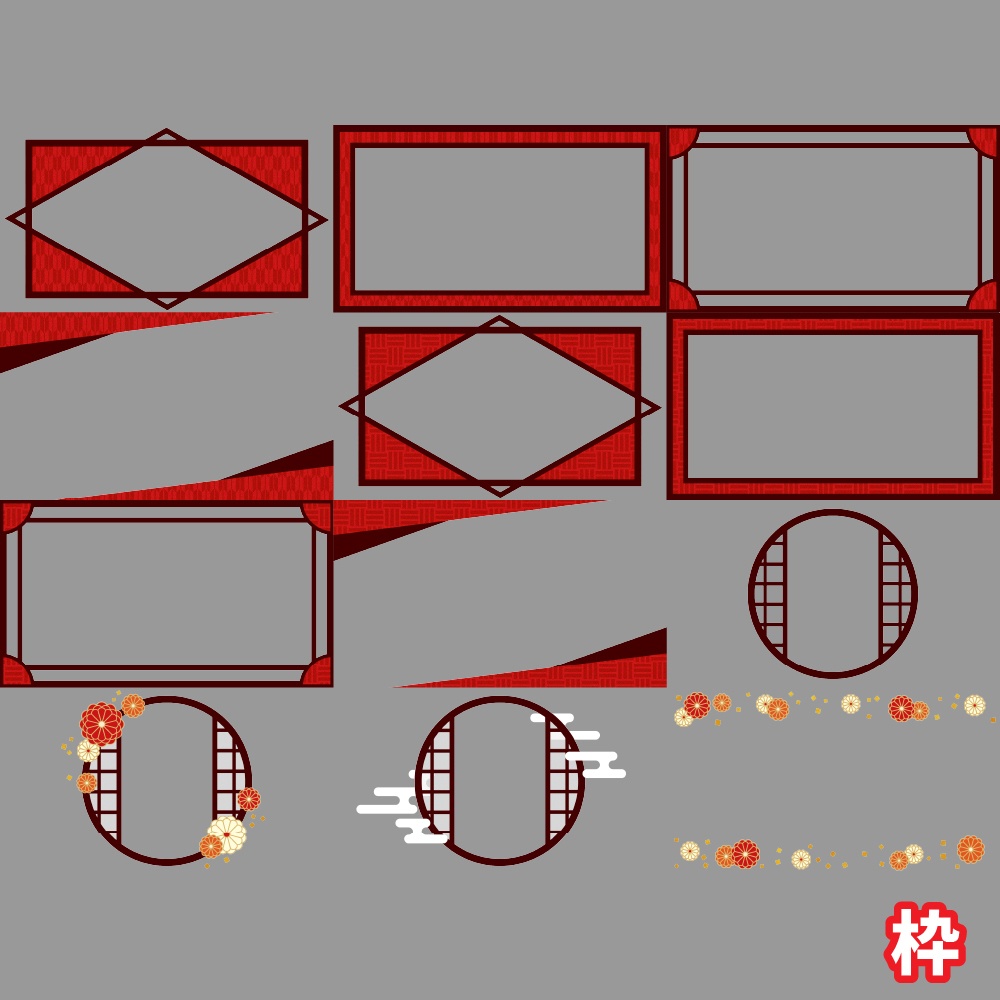 枠